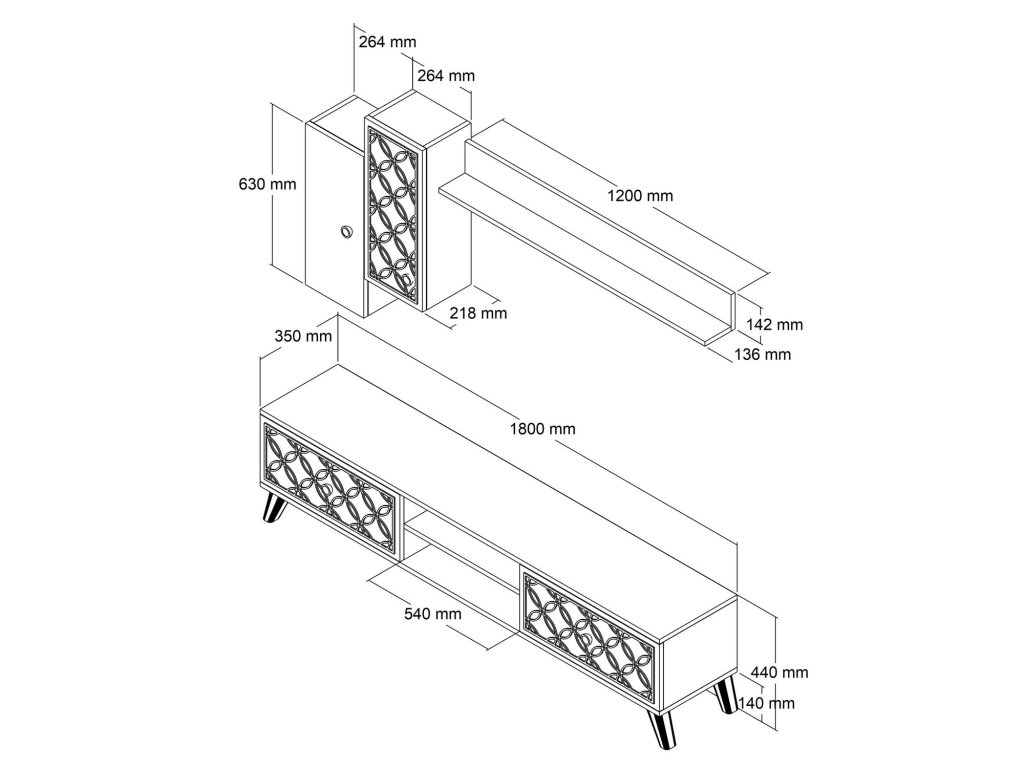 264 mm
264 mm
630 mm
1200 mm
218 mm
142 mm
136 mm
350 mm
1800 mm
540 mm
440 mm
140 mm