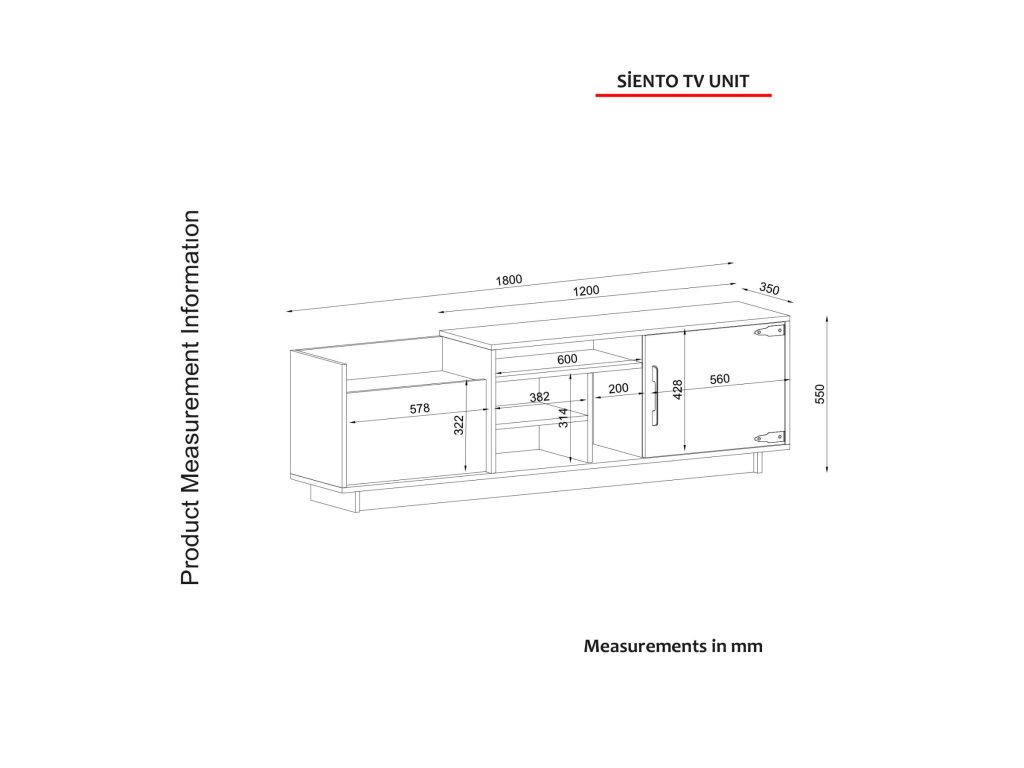 SİENTO TV UNIT

Product Measurement Information

1800
1200
350
600
578
322
382
314
200
428
560
550

Measurements in mm