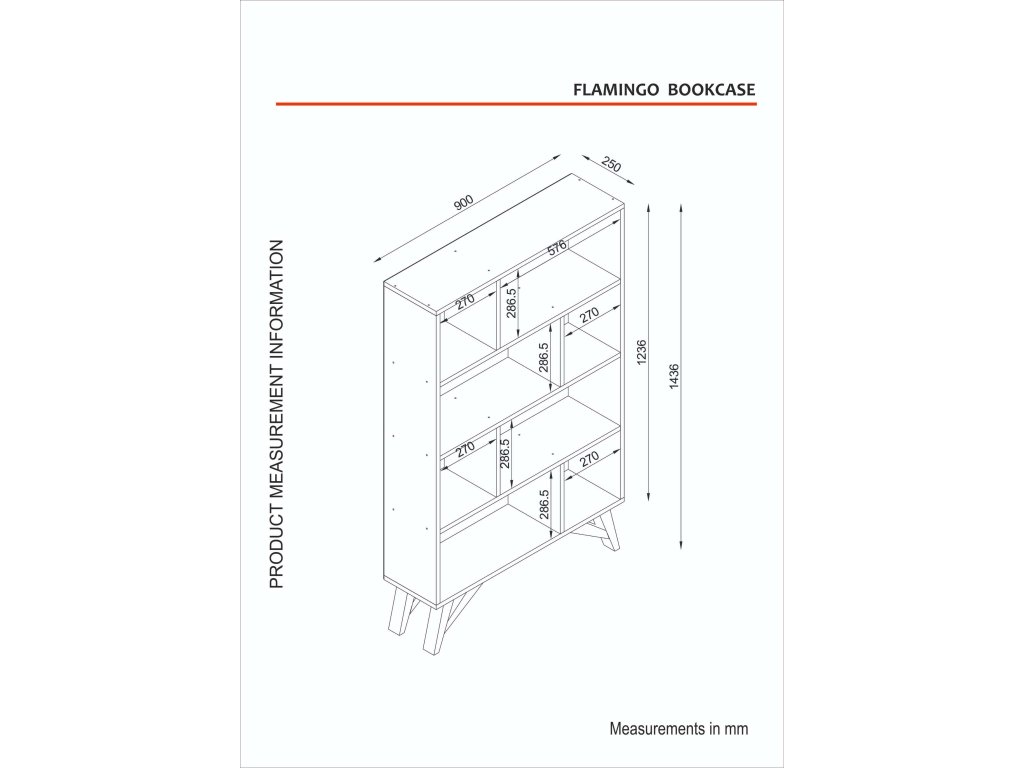 FLAMINGO BOOKCASE

PRODUCT MEASUREMENT INFORMATION

900

250

576

270

286.5

270

286.5

1236

1436

270

286.5

270

286.5

Measurements in mm