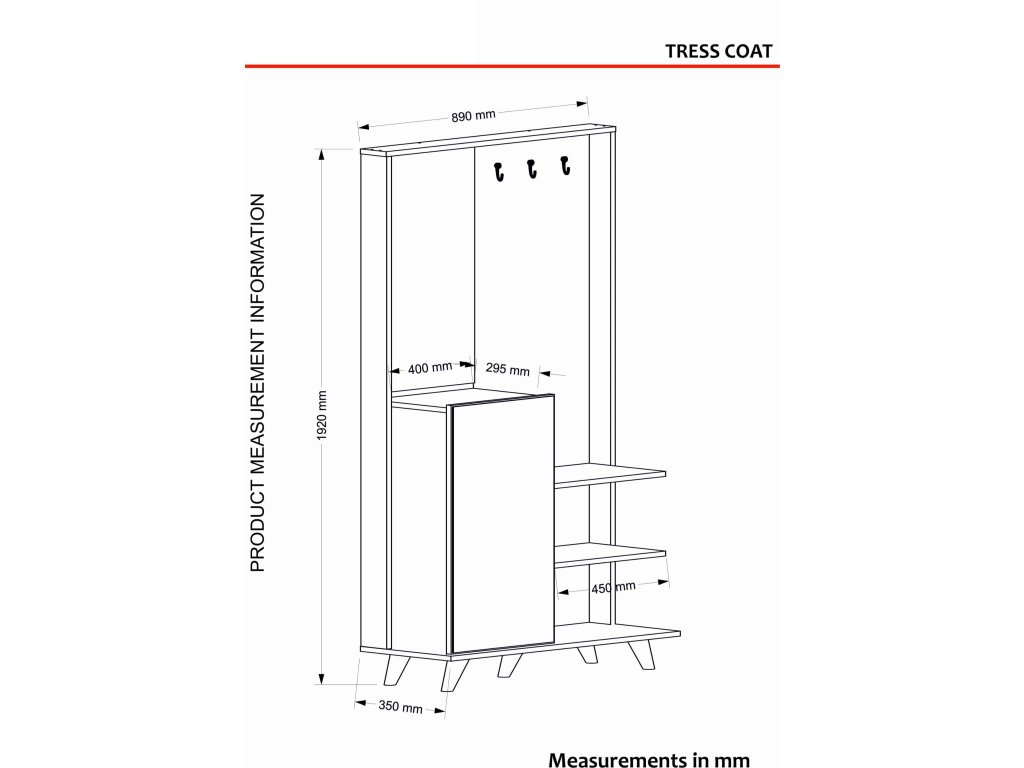 TRESS COAT

PRODUCT MEASUREMENT INFORMATION

890 mm

1920 mm

400 mm

295 mm

450 mm

350 mm

Measurements in mm