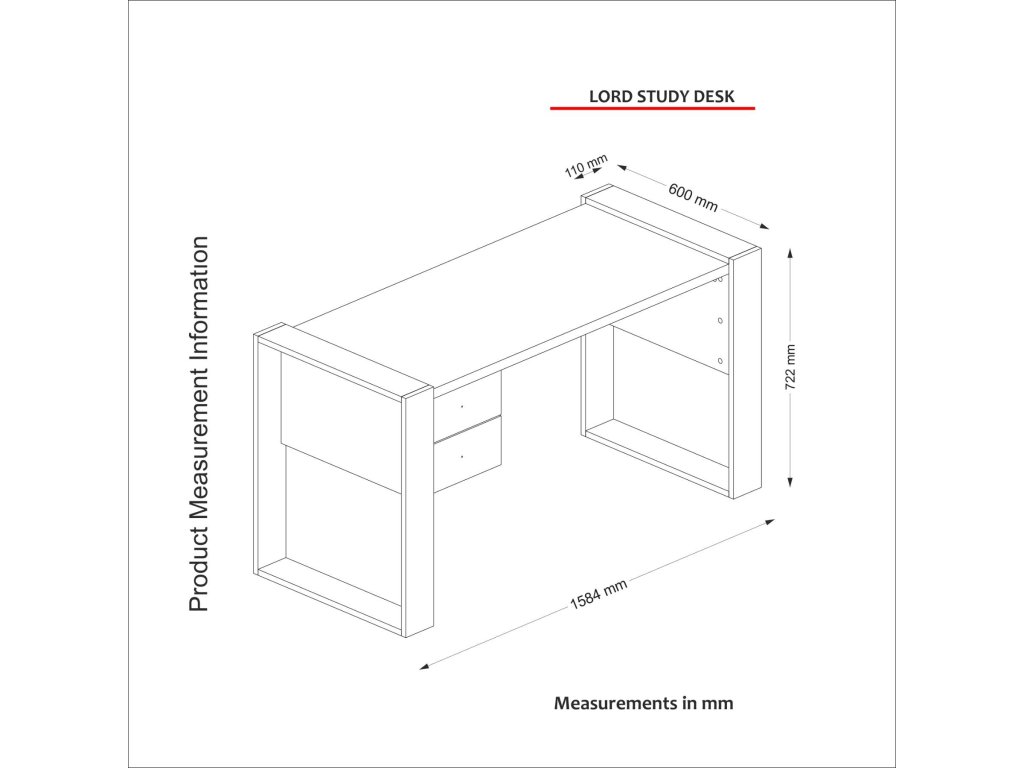 LORD STUDY DESK

Product Measurement Information

110 mm

600 mm

722 mm

1584 mm

Measurements in mm