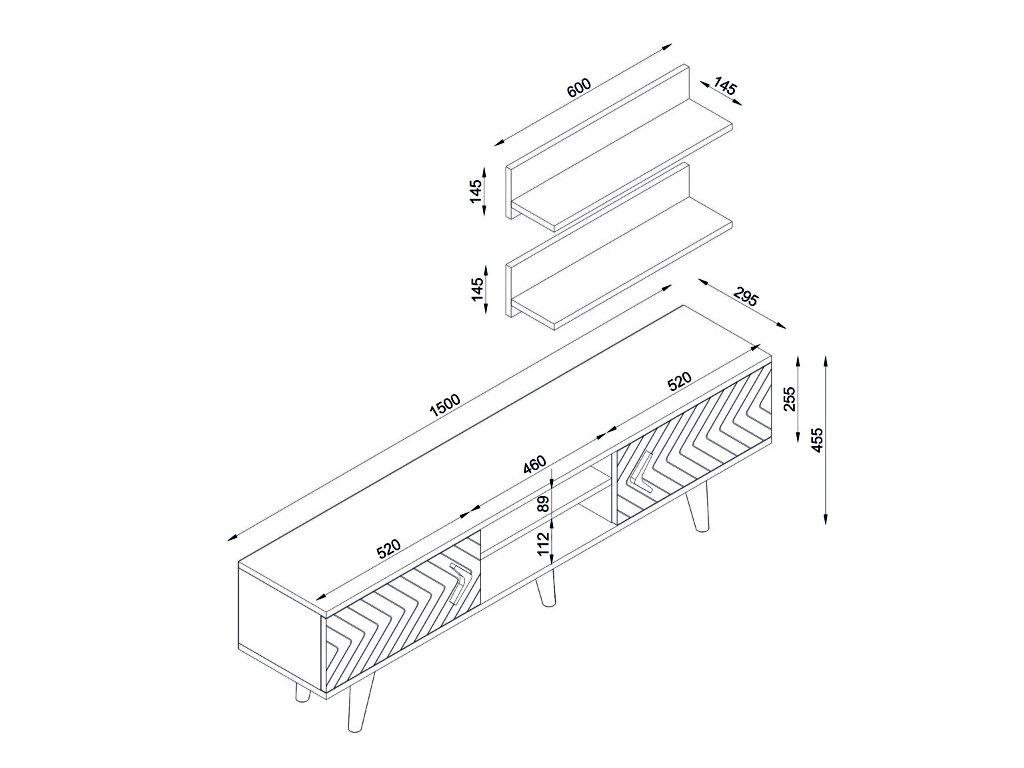 600
145
145
145
295
1500
520
255
455
460
89
112
520