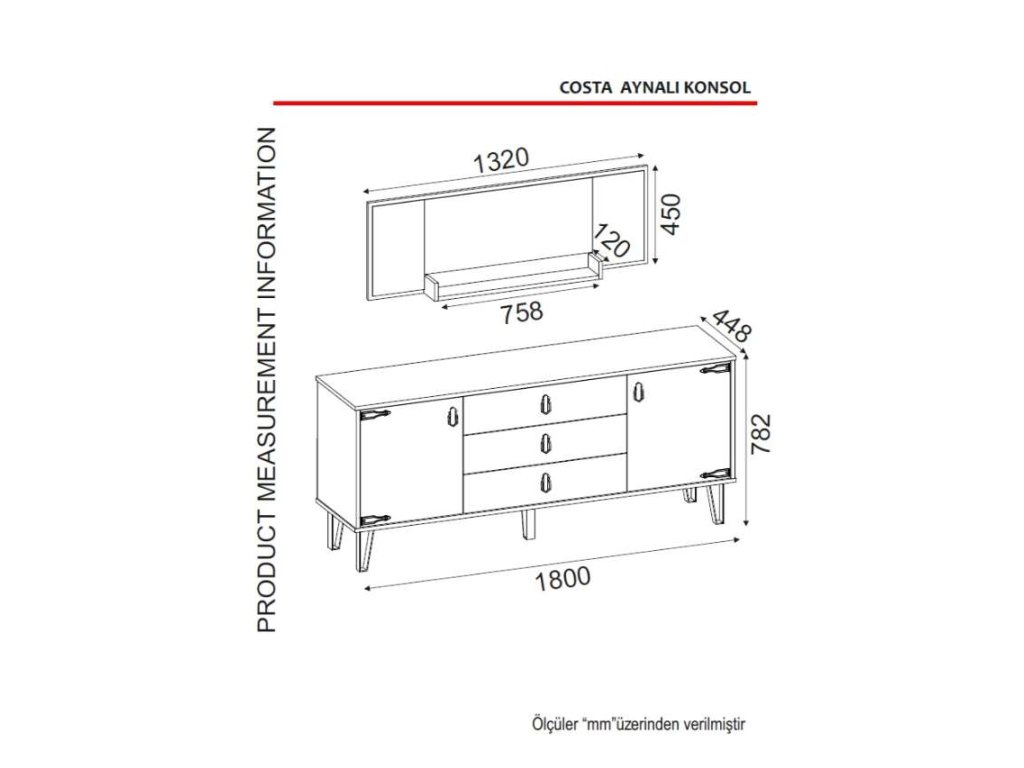 COSTA AYNALI KONSOL

PRODUCT MEASUREMENT INFORMATION

1320
450
120
758
448
782
1800

Ölçüler "mm"üzerinden verilmiştir