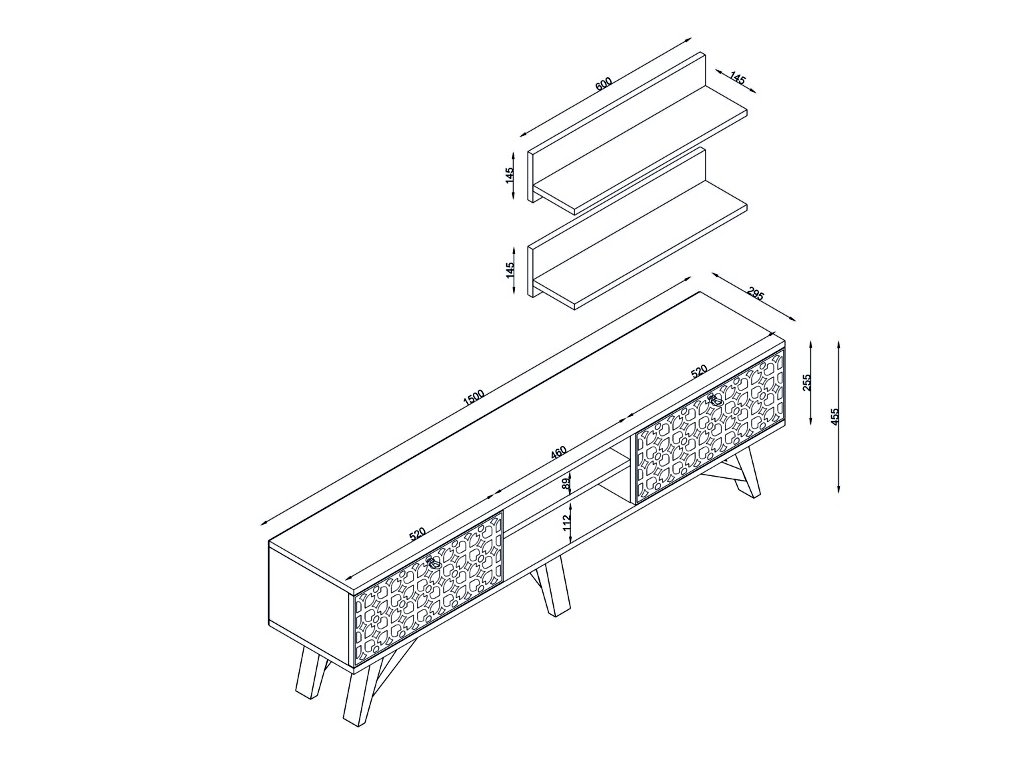 600
145
145
145
295
1500
520
255
455
460
89
112
520