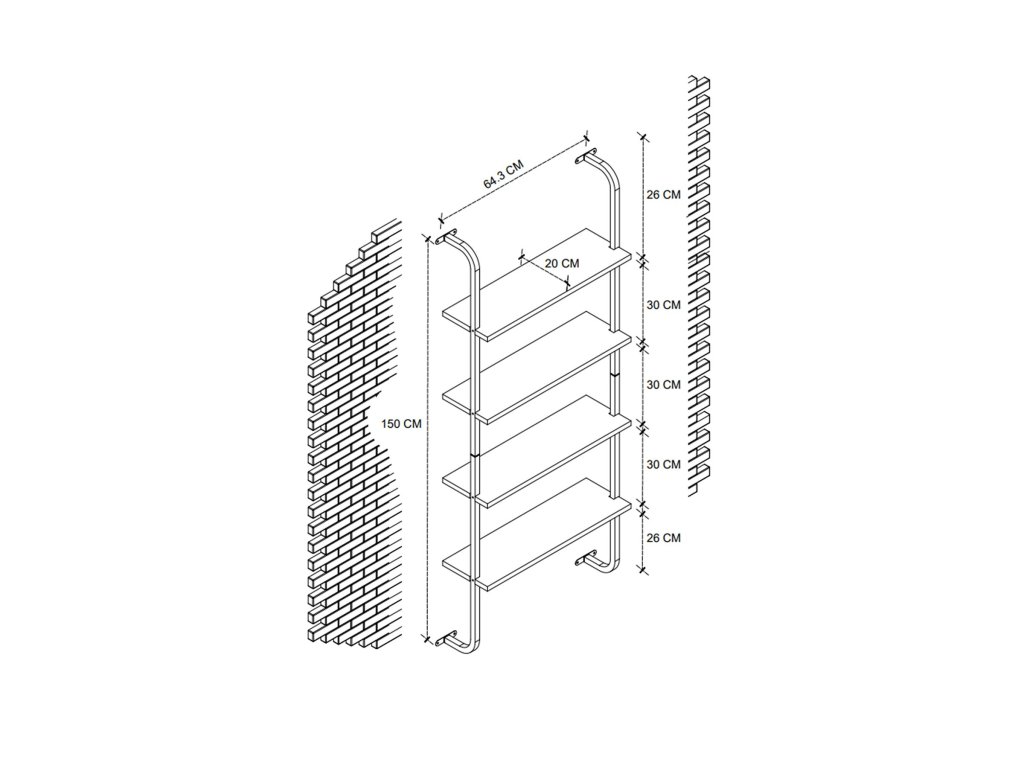 64.3 CM
26 CM
20 CM
30 CM
30 CM
150 CM
30 CM
26 CM