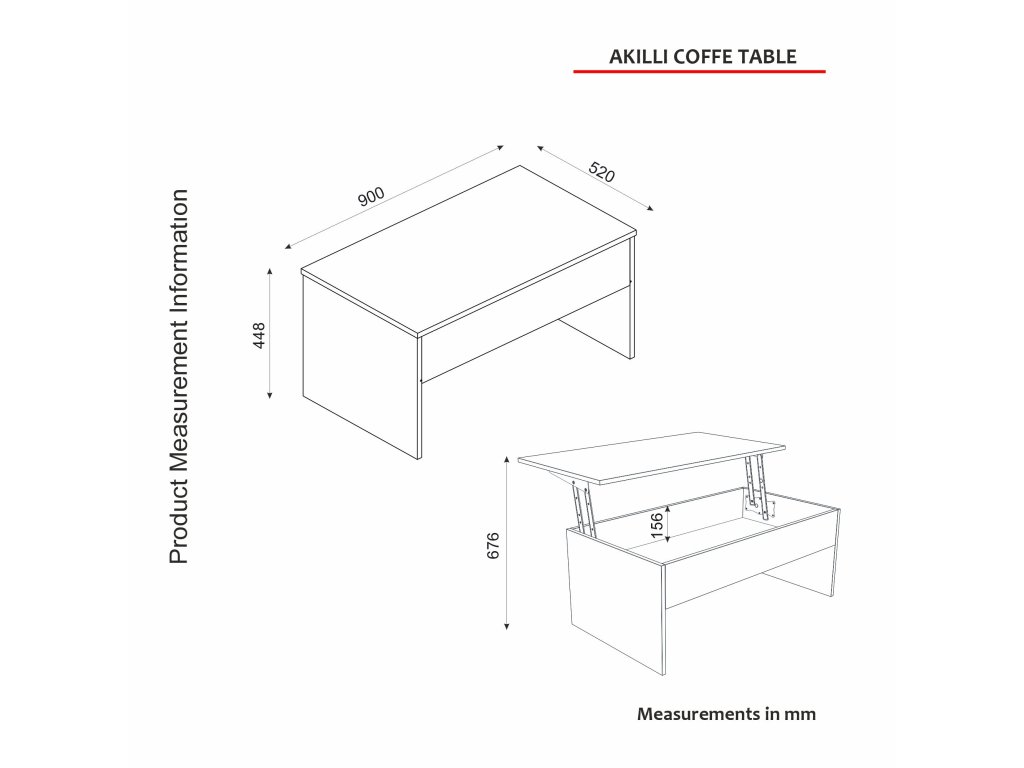 AKILLI COFFE TABLE

Product Measurement Information

900

520

448

676

156

Measurements in mm