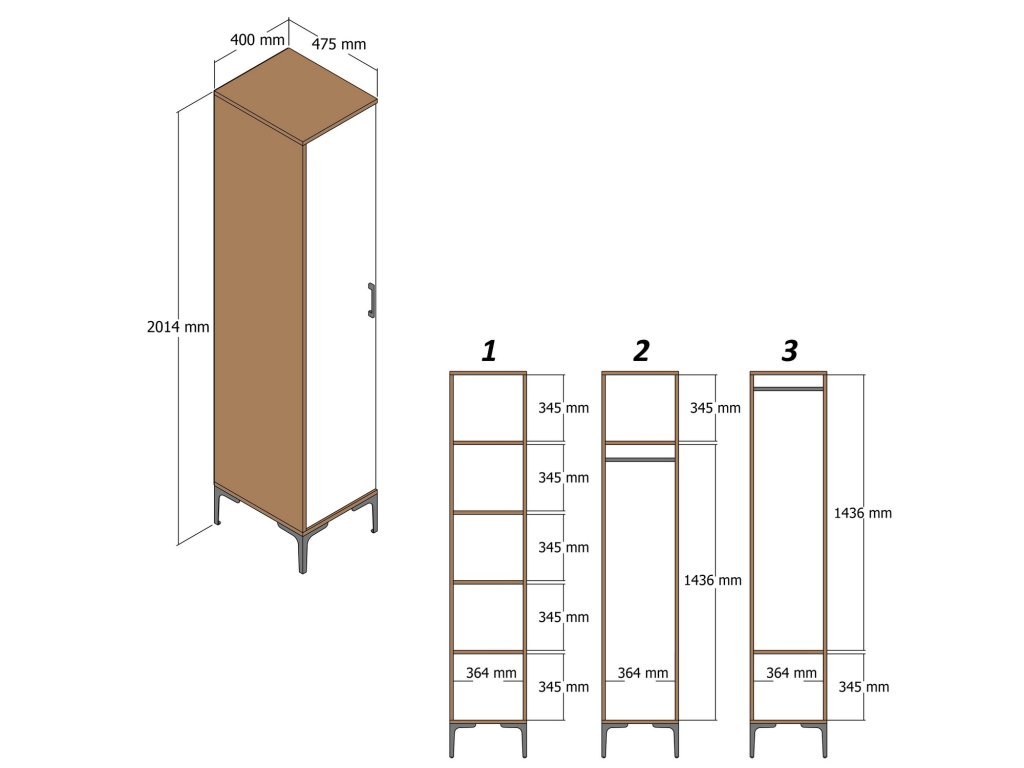 400 mm
475 mm
2014 mm

1
345 mm
345 mm
345 mm
345 mm
364 mm
345 mm

2
345 mm
1436 mm
364 mm

3
1436 mm
364 mm
345 mm