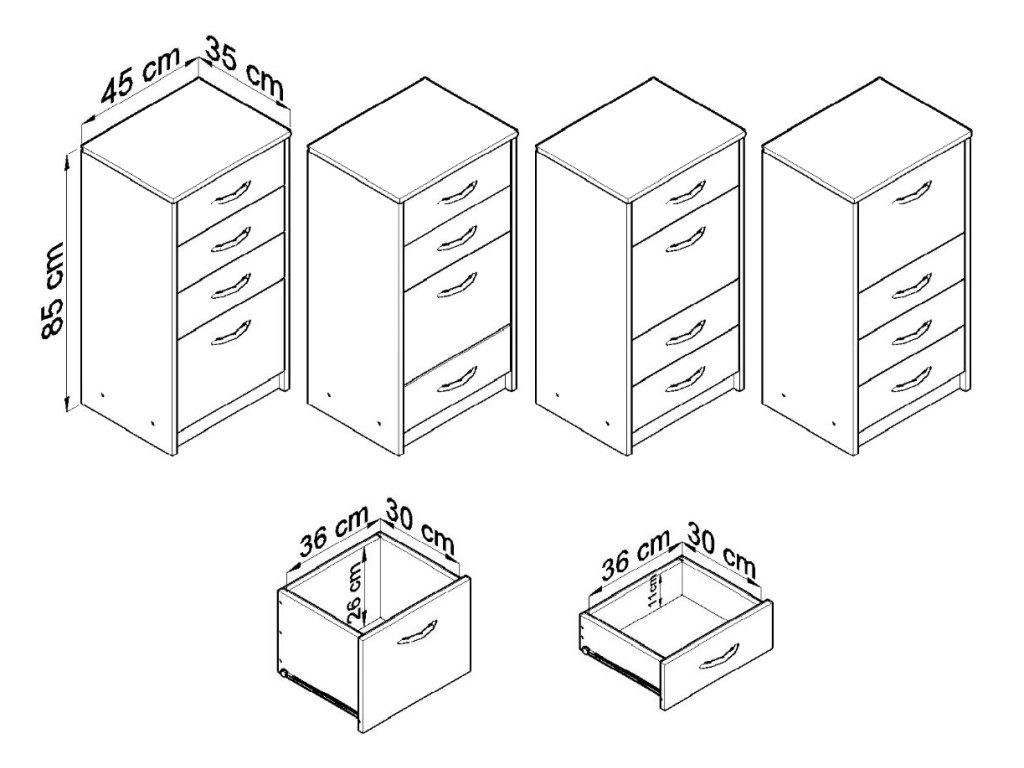 45 cm
35 cm
85 cm

36 cm
30 cm
26 cm

36 cm
30 cm
11 cm