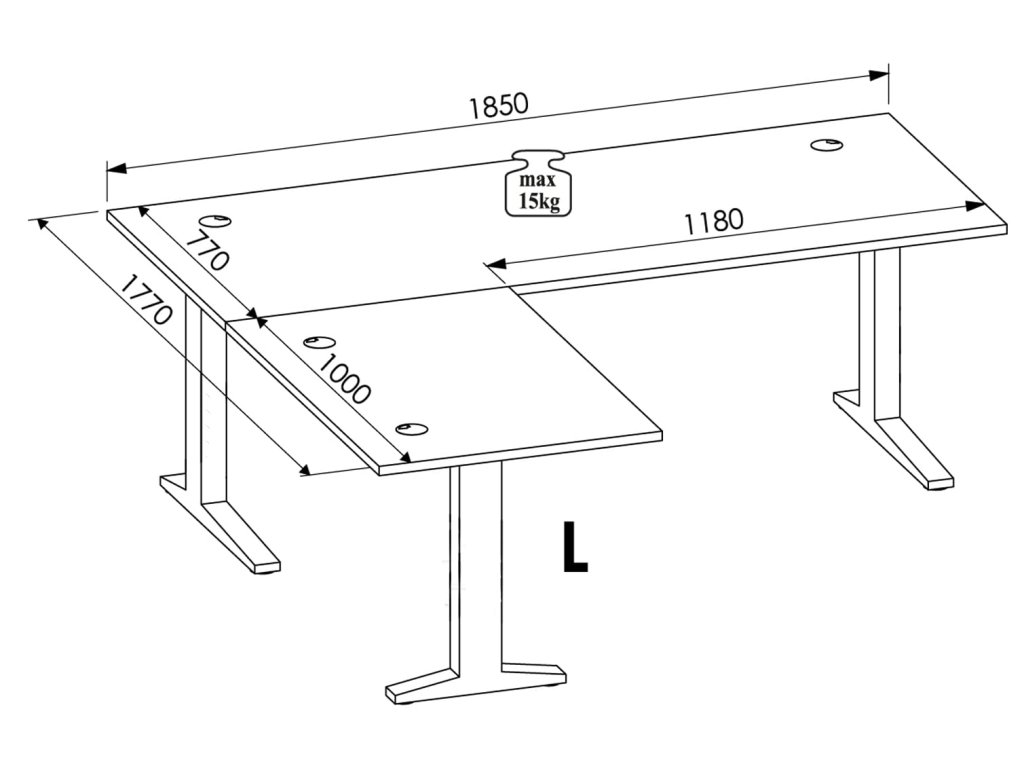 1850
max
15kg
1180
770
1770
1000
L