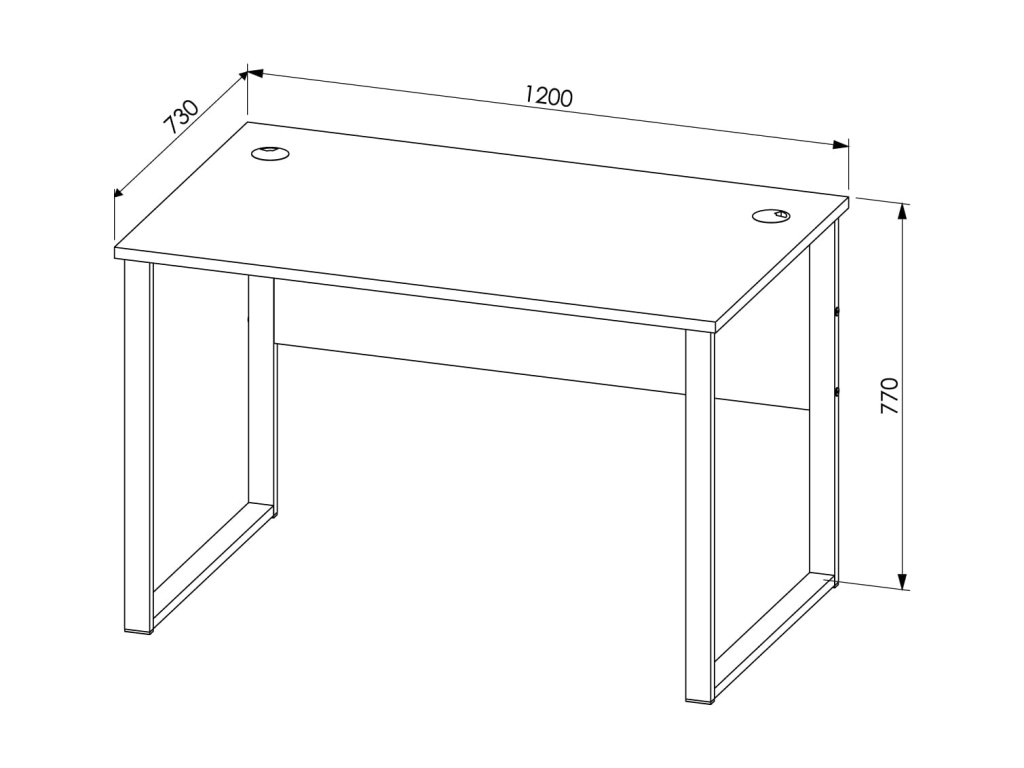 730

1200

770