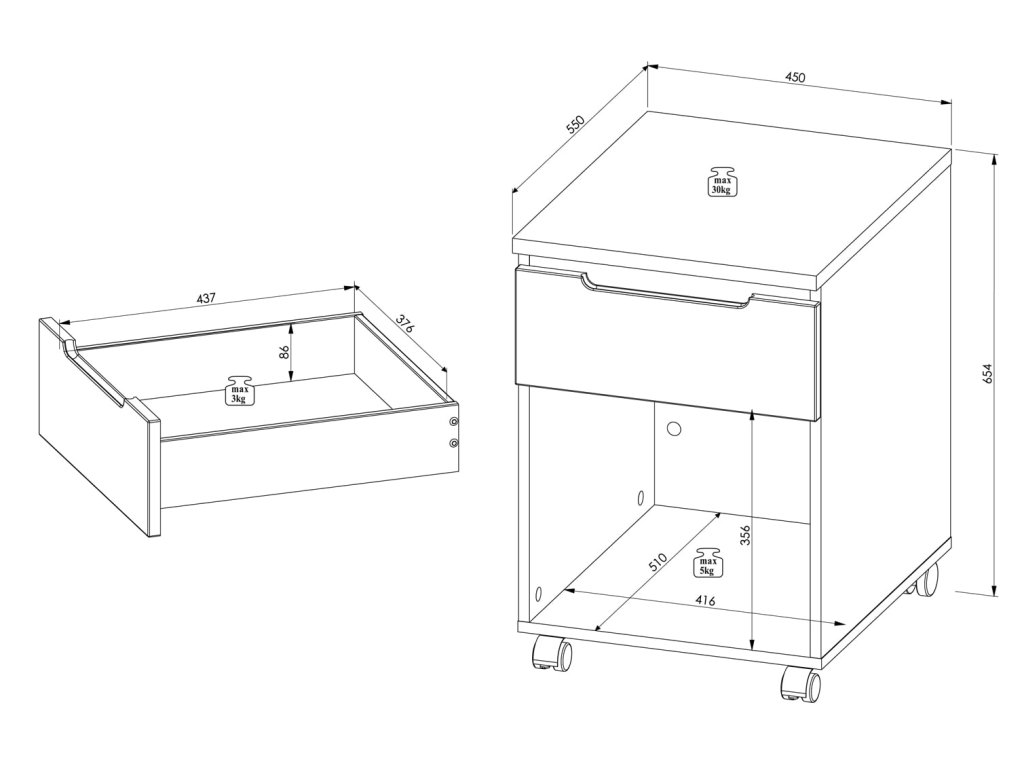 437
376
86
max
3kg
550
450
max
30kg
654
356
510
max
5kg
416