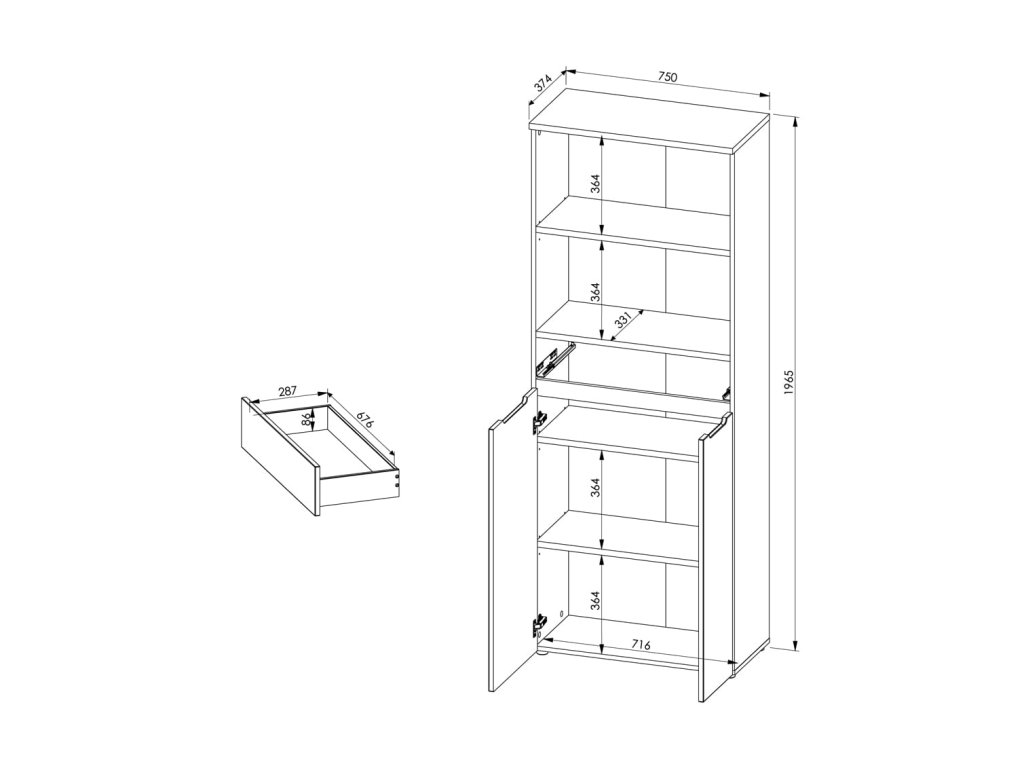 287
86
676
374
750
364
364
331
1965
364
364
716