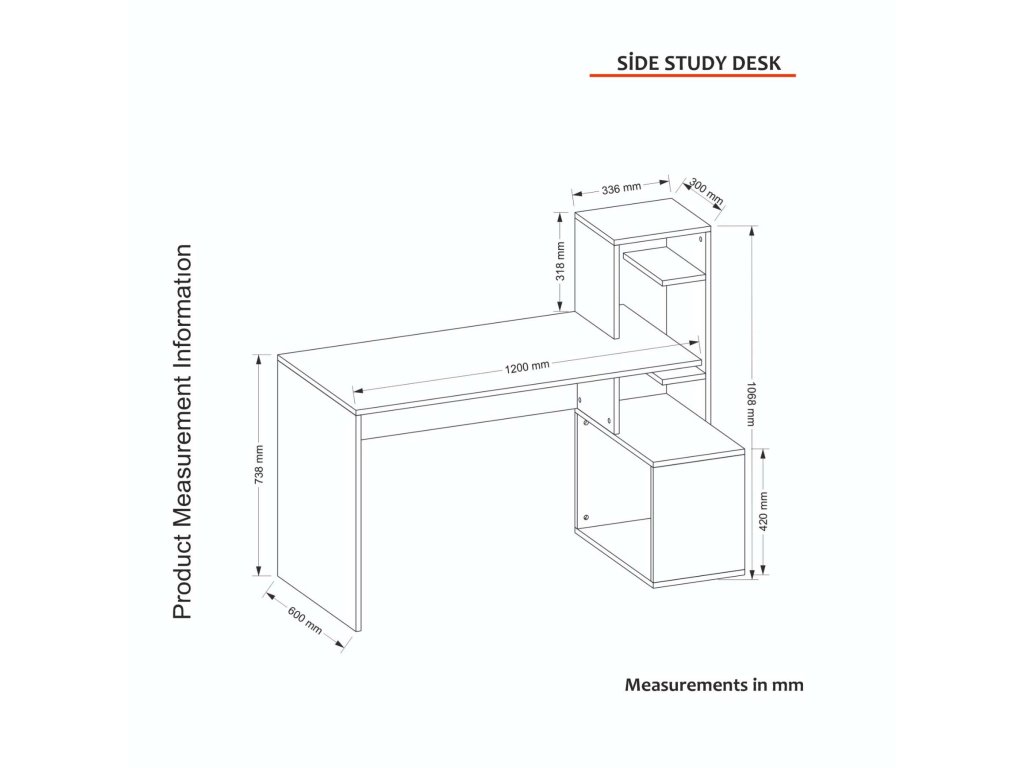 SİDE STUDY DESK

Product Measurement Information

336 mm
300 mm
318 mm
1200 mm
1068 mm
738 mm
420 mm
600 mm

Measurements in mm