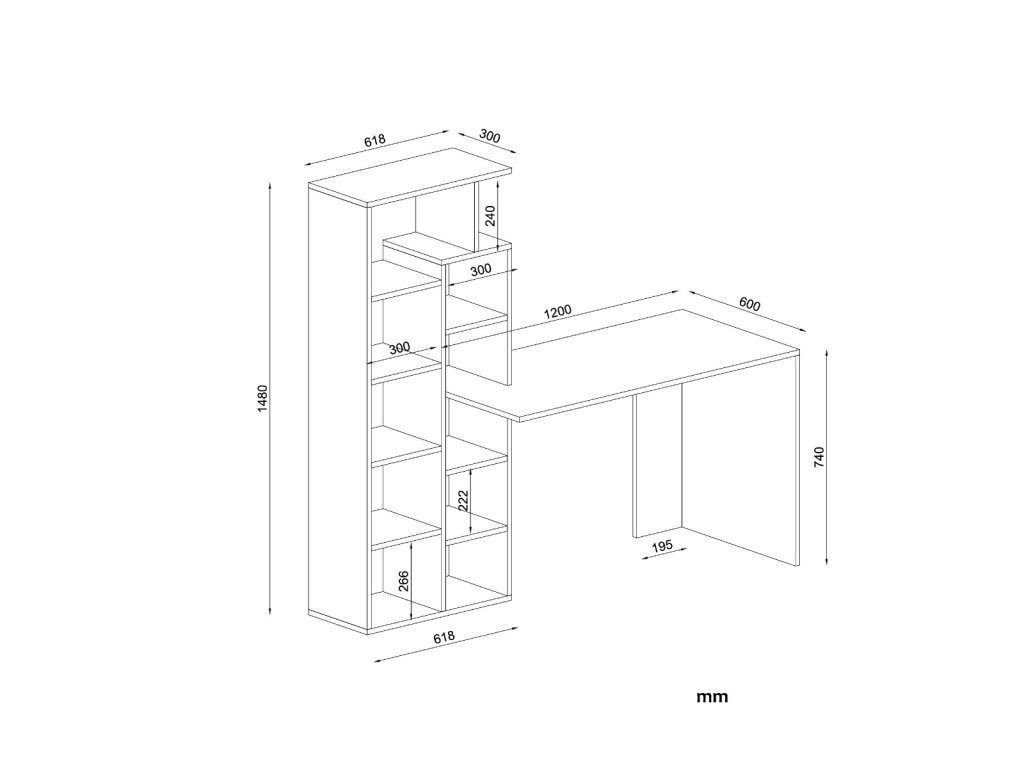 618
300
240
300
1200
600
300
1480
740
222
195
266
618
mm