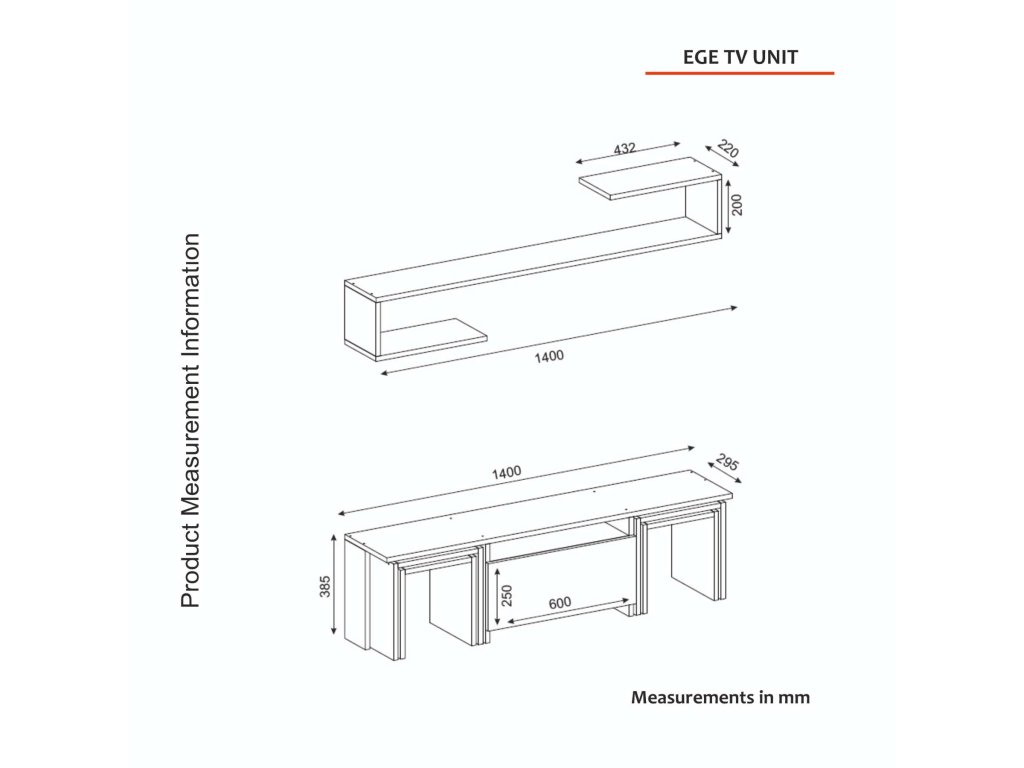 EGE TV UNIT

Product Measurement Information

432
220
200
1400

1400
295
385
250
600

Measurements in mm