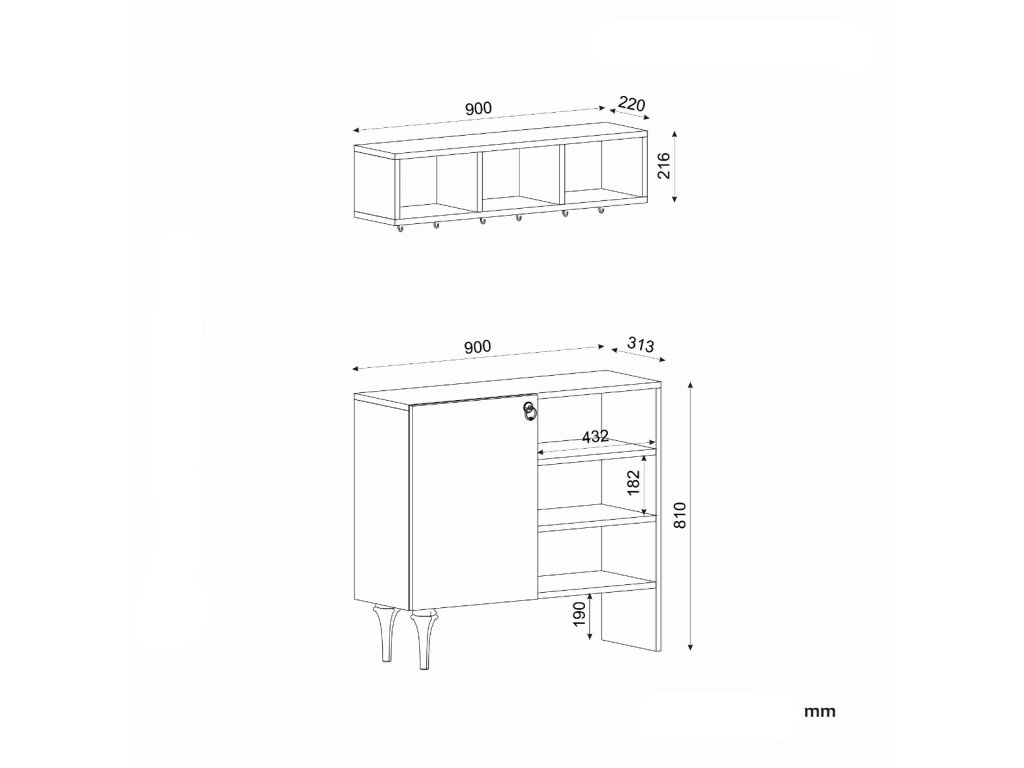 900
220
216
900
313
432
182
810
190
mm