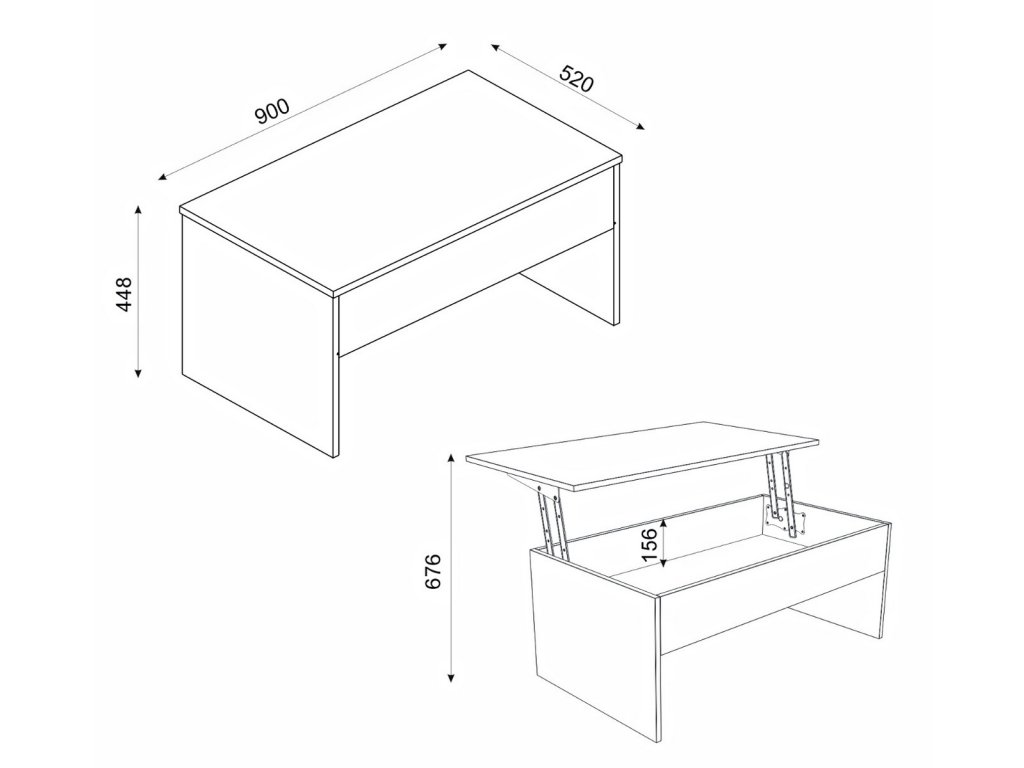 900
520
448
156
676