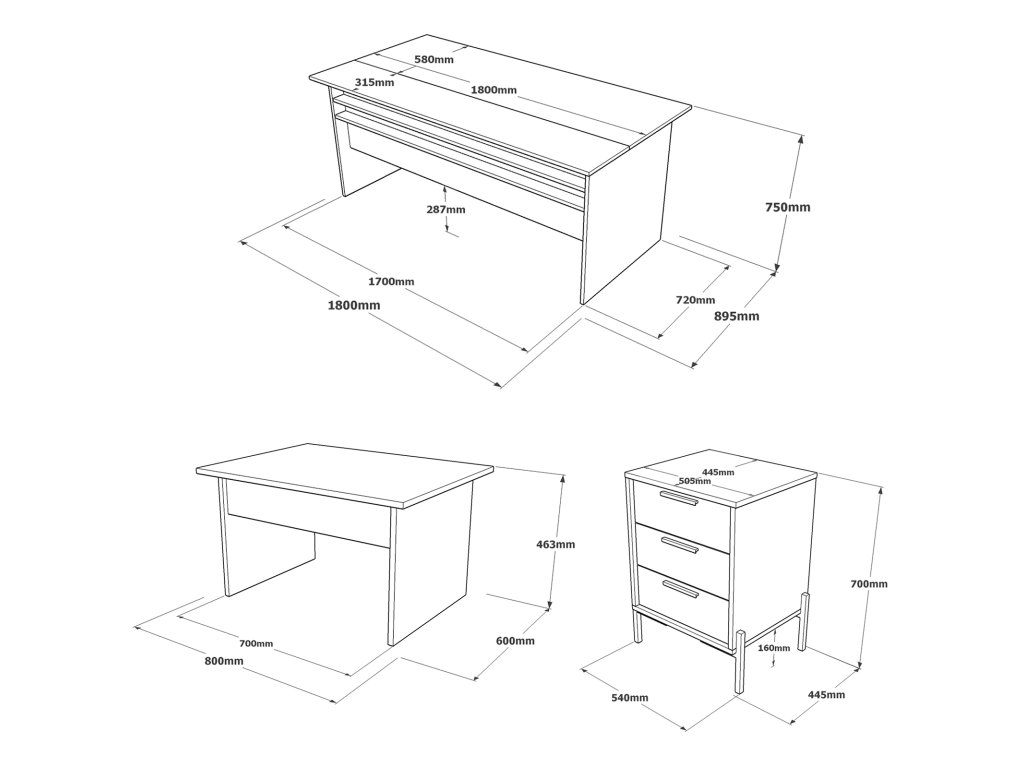 580mm
315mm
1800mm
287mm
750mm
1700mm
1800mm
720mm
895mm
463mm
700mm
800mm
600mm
445mm
505mm
700mm
160mm
540mm
445mm