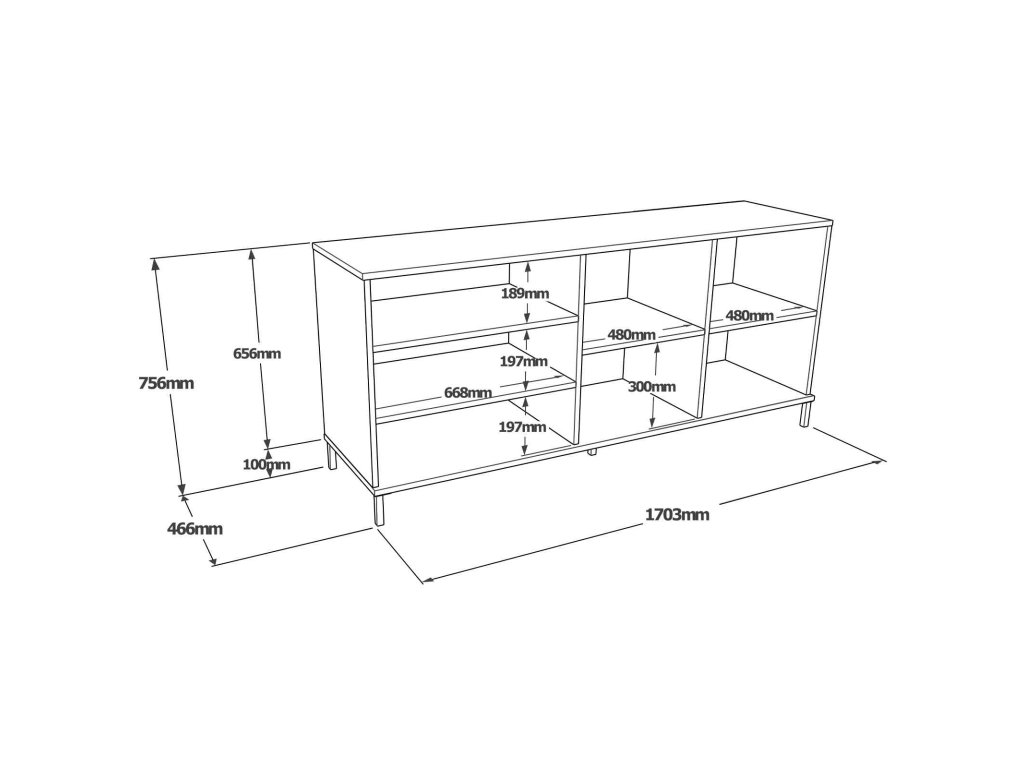 756mm
656mm
100mm
466mm
189mm
197mm
668mm
197mm
480mm
300mm
480mm
1703mm