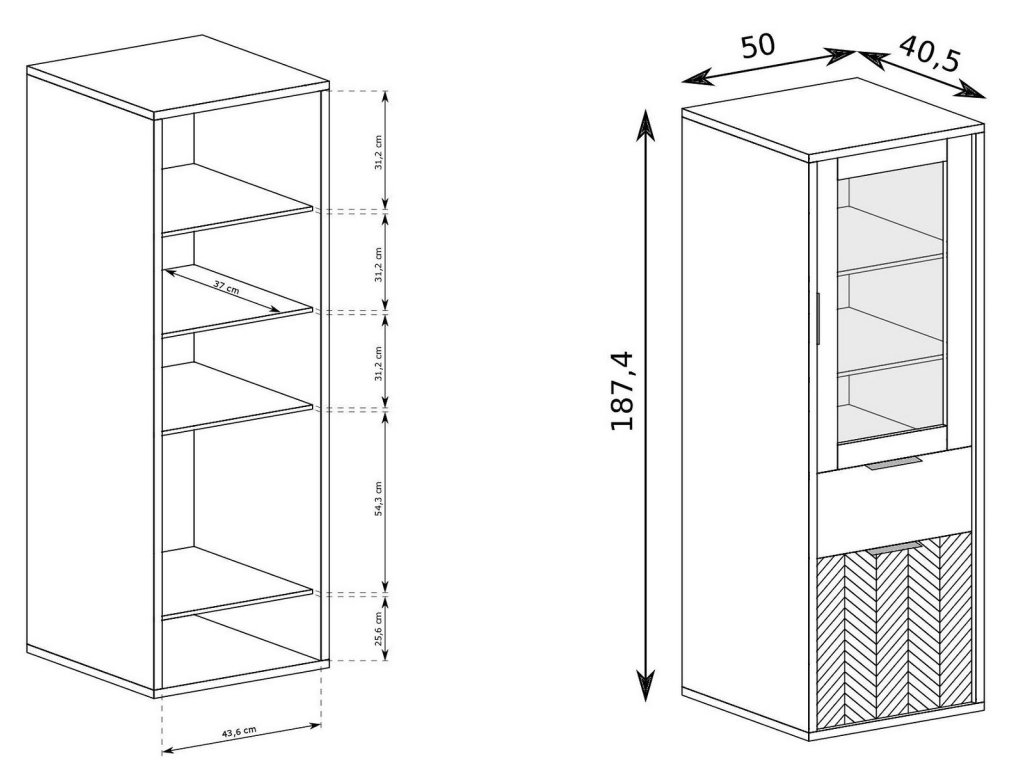 31,2 cm
31,2 cm
37 cm
31,2 cm
54,3 cm
25,6 cm
43,6 cm
50
40,5
187,4