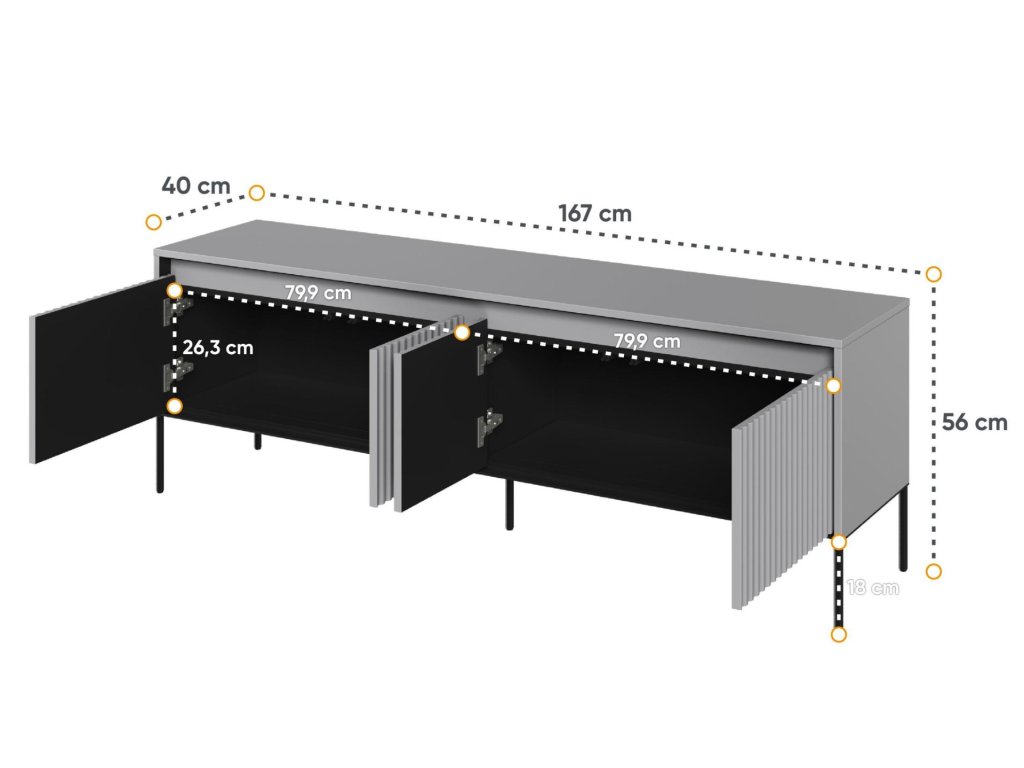 40 cm
167 cm
79,9 cm
26,3 cm
79,9 cm
56 cm
18 cm