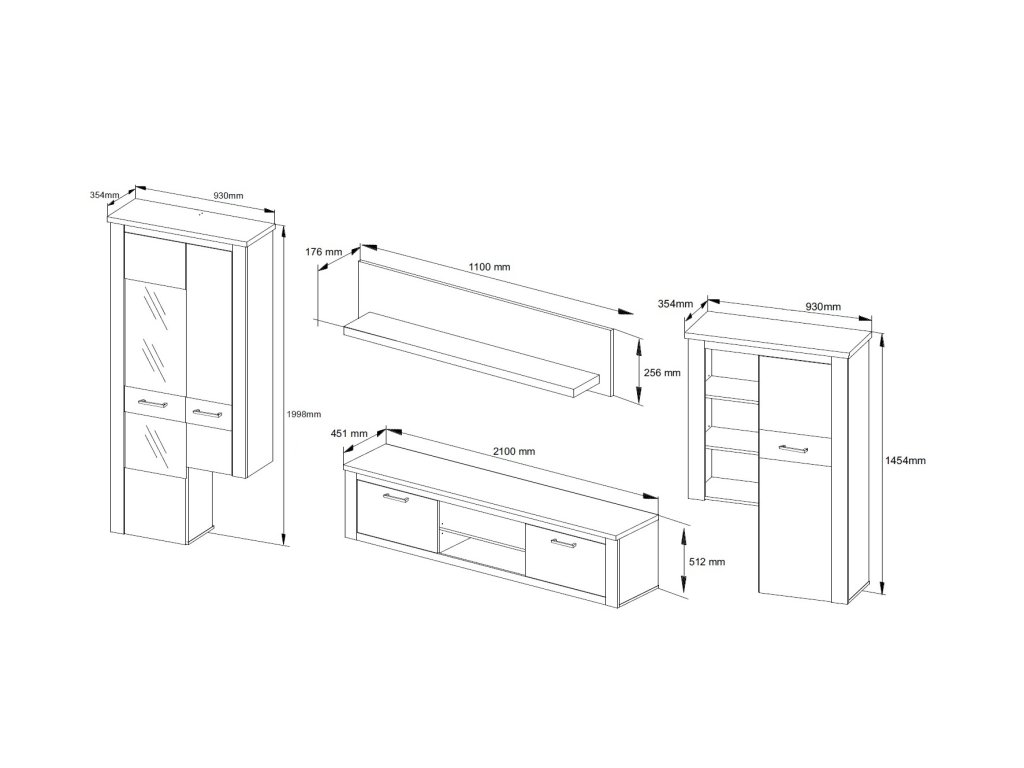 354mm
930mm
1998mm
176 mm
1100 mm
256 mm
451 mm
2100 mm
512 mm
354mm
930mm
1454mm