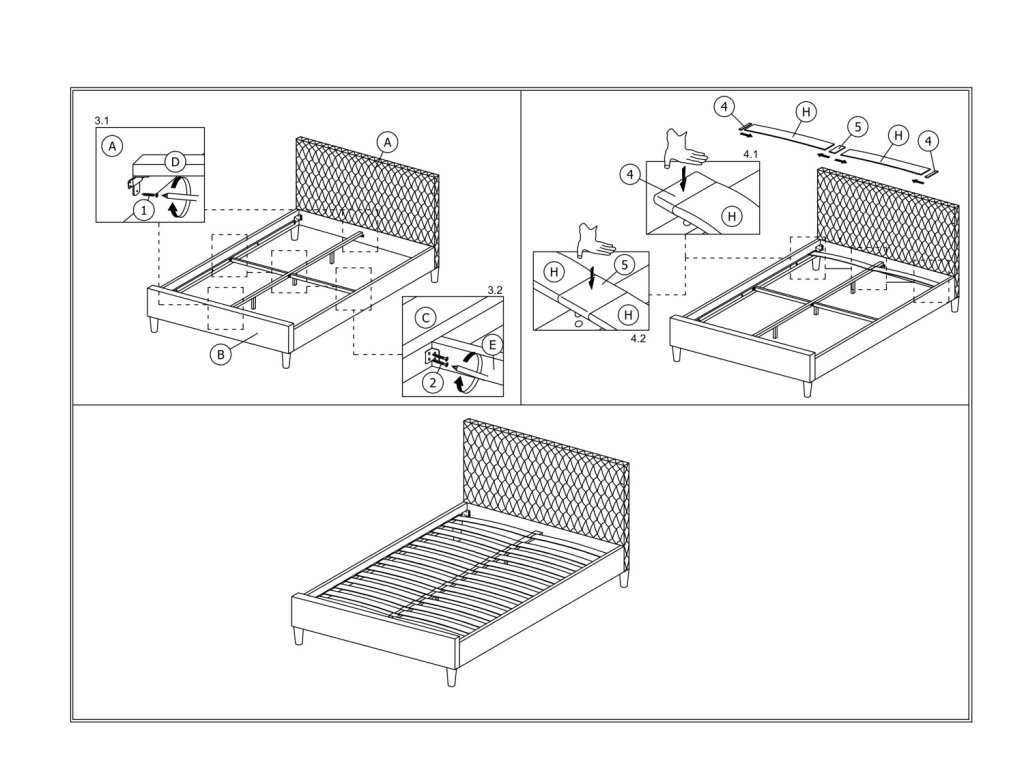 3.1
A
D
1
A
B
3.2
C
E
2

4
H
5
H
4
4.1
4
H
H
5
H
4.2