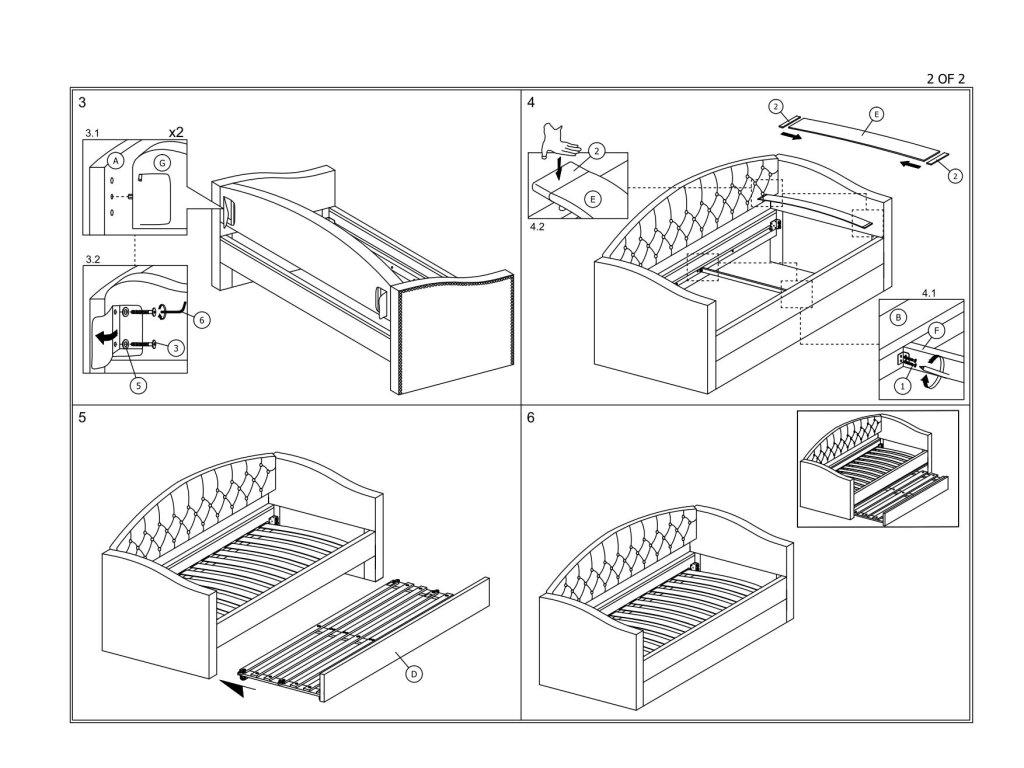 2 OF 2

3

3.1

x2

A

G

3.2

6

3

5

4

2

E

2

2

E

4.2

4.1

B

F

1

5

D

6