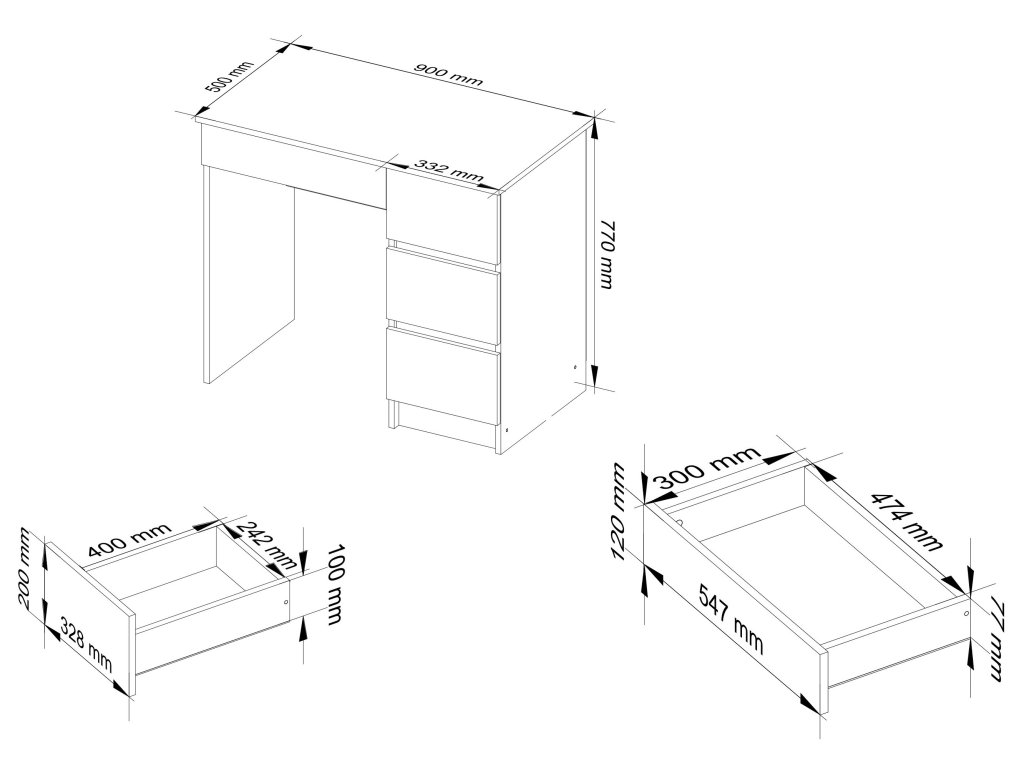 500 mm
900 mm
332 mm
770 mm
200 mm
400 mm
242 mm
100 mm
328 mm
120 mm
300 mm
474 mm
547 mm
77 mm