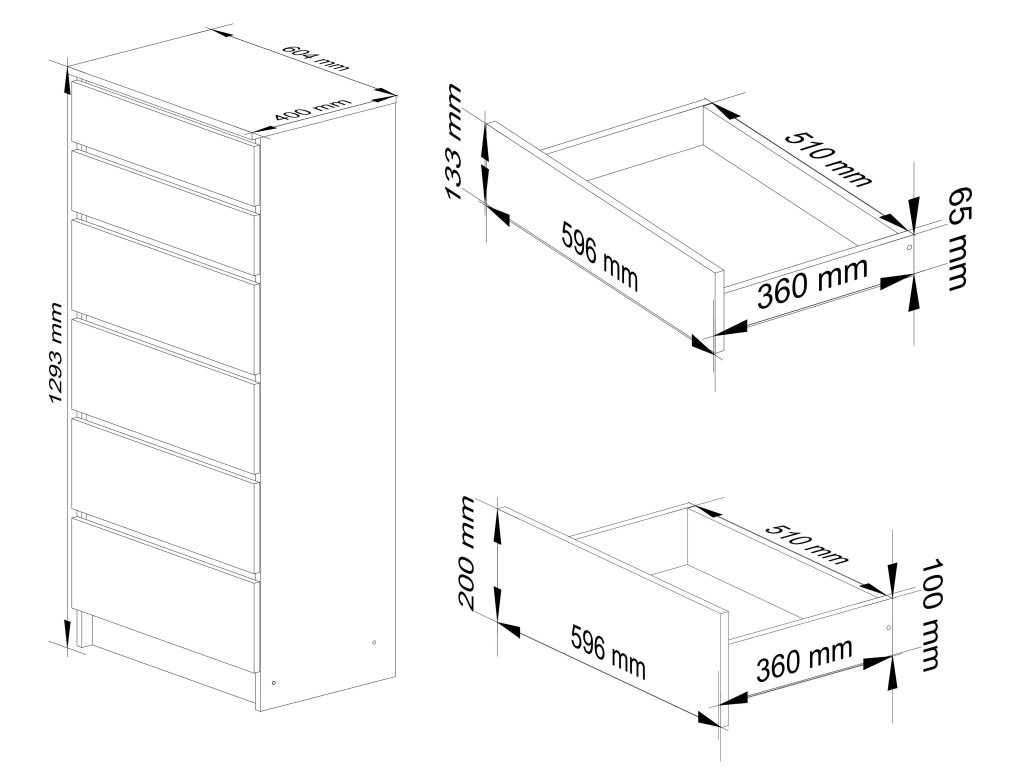 604 mm
400 mm
1293 mm
133 mm
510 mm
65 mm
596 mm
360 mm
200 mm
510 mm
100 mm
596 mm
360 mm