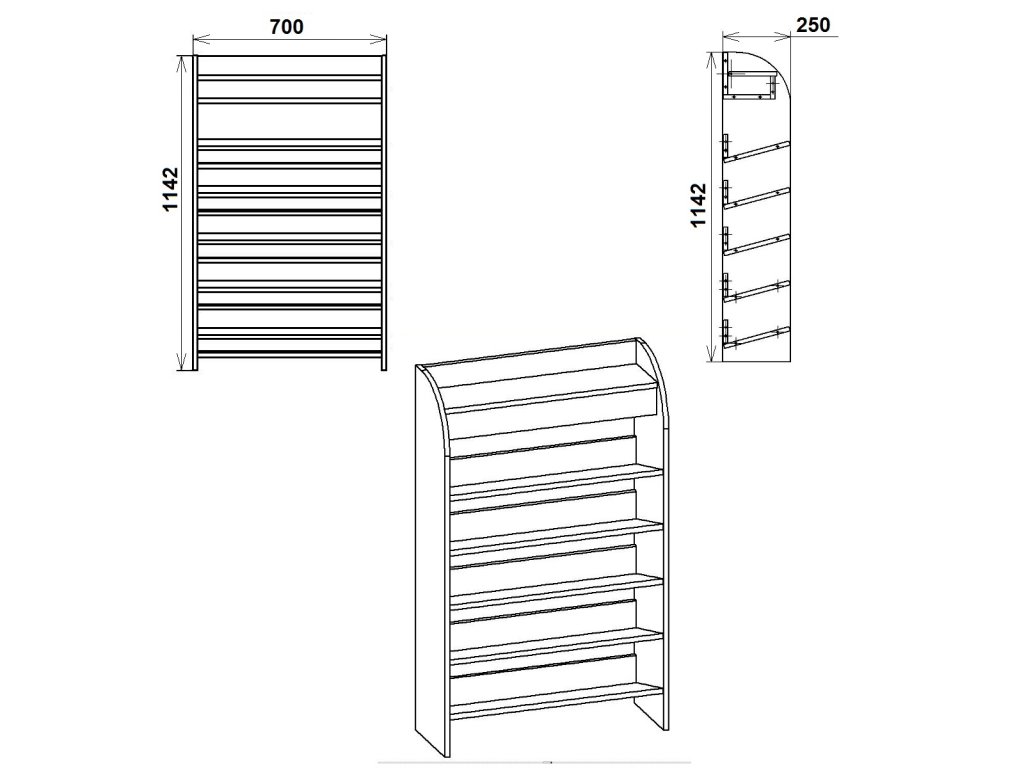 700
1142
250
1142