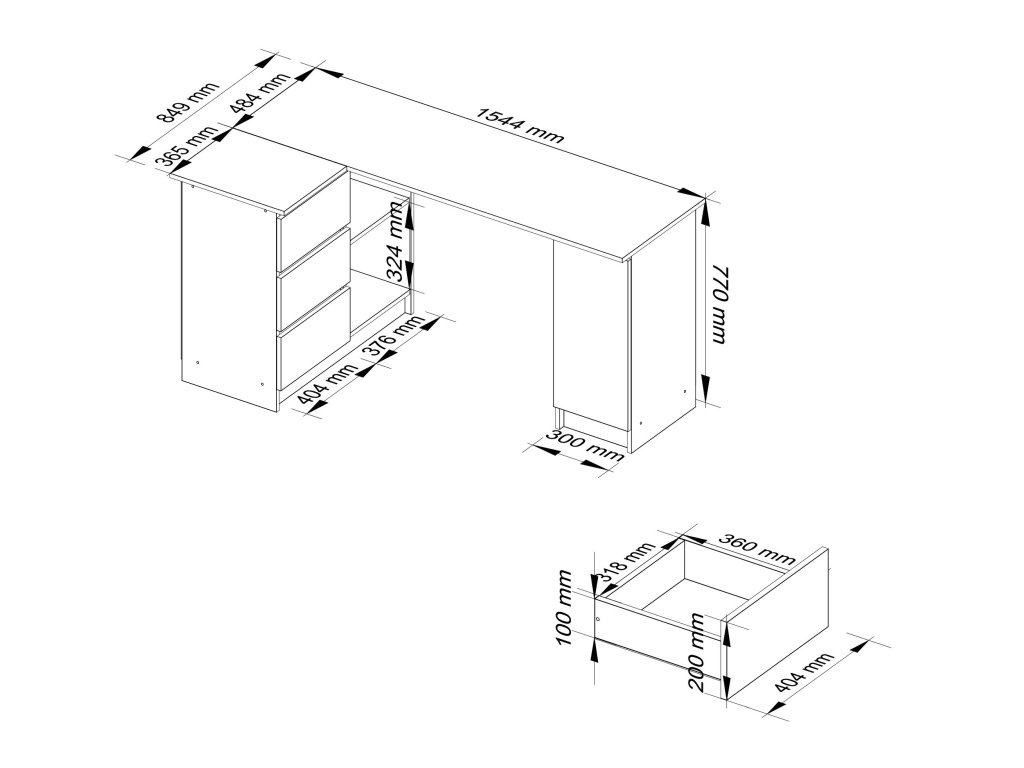 849 mm
484 mm
365 mm
1544 mm
324 mm
770 mm
376 mm
404 mm
300 mm
360 mm
318 mm
100 mm
200 mm
404 mm