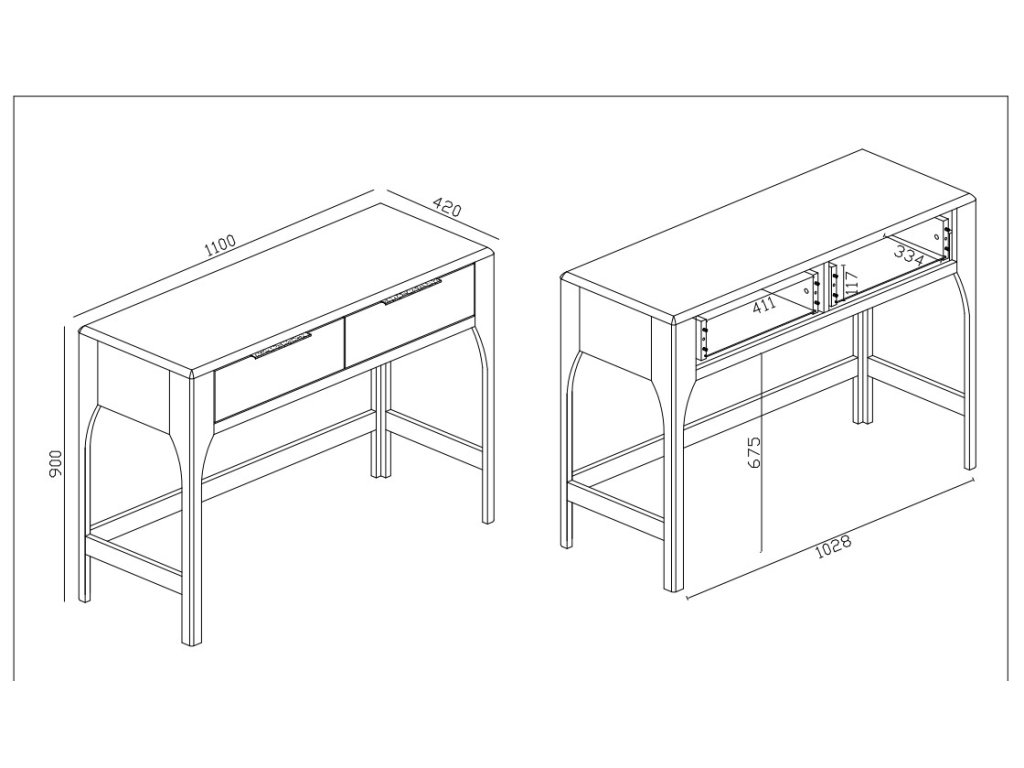 1100
420
900
411
117
334
675
1028