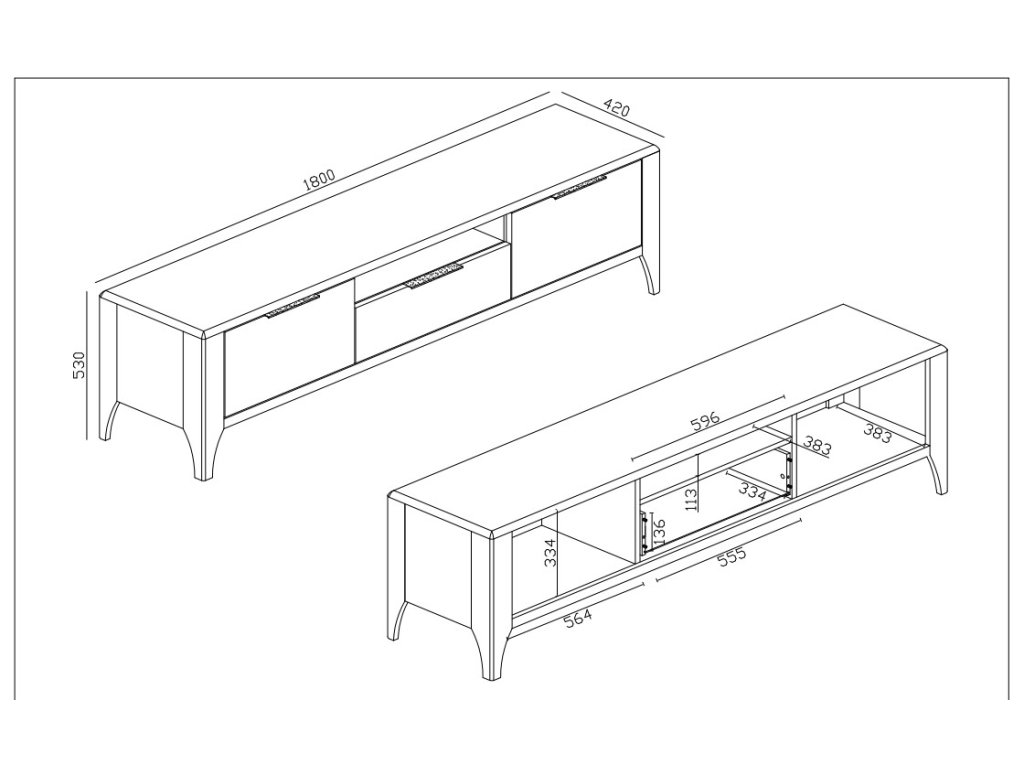 1800
420
530
596
383
383
113
334
136
334
555
564