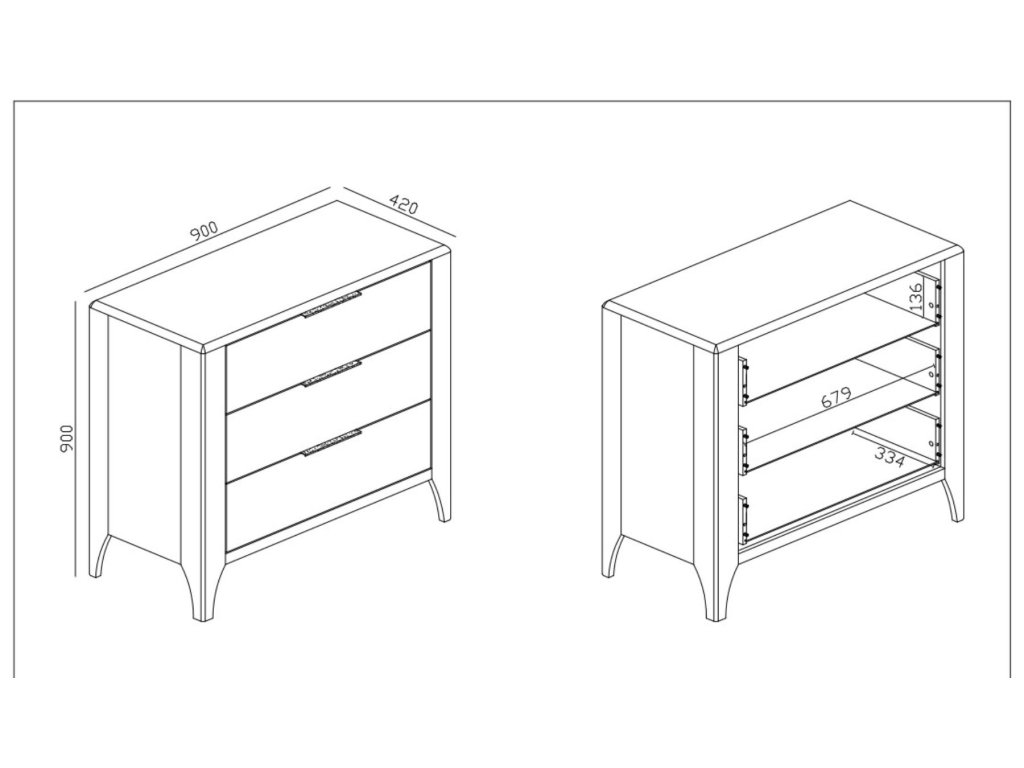 900
420
900
136
679
334