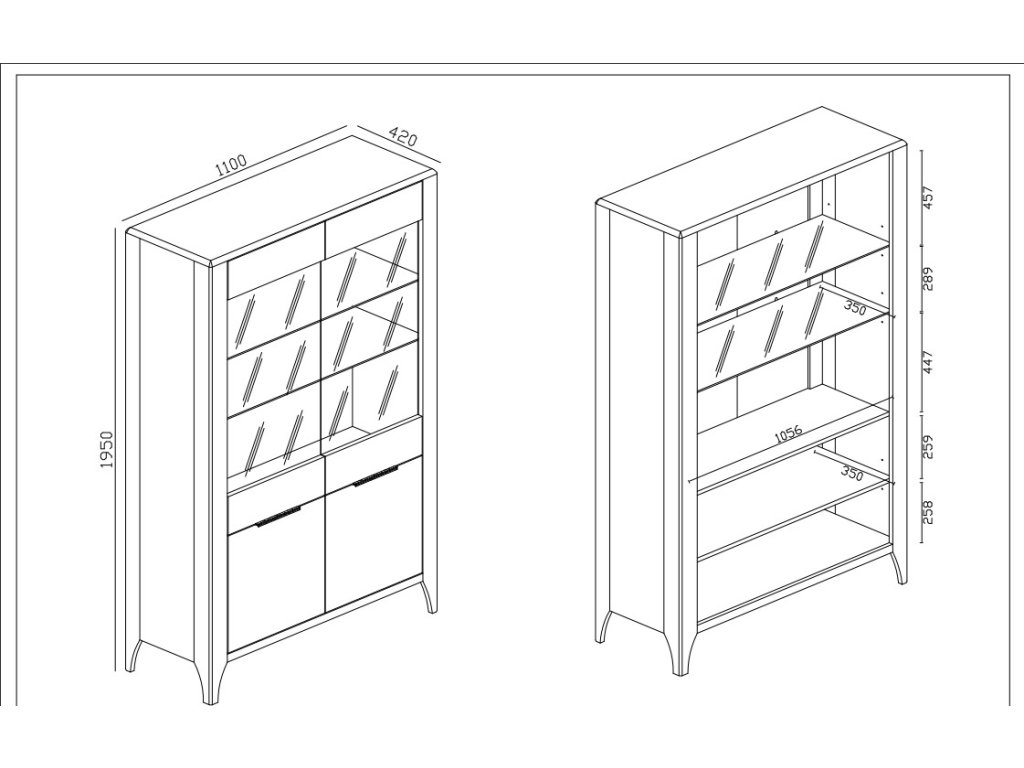 1100
420
1950
457
289
350
447
1056
259
350
258