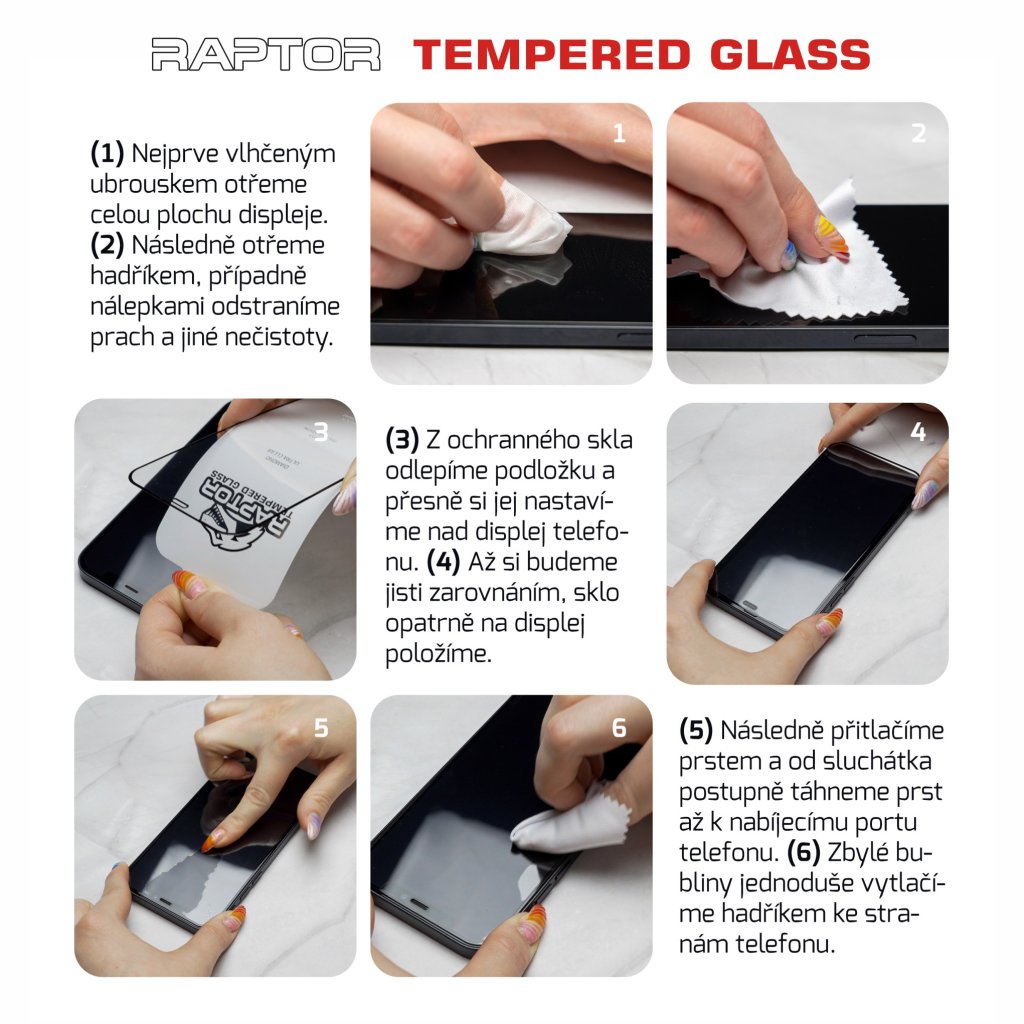 RAPTOR TEMPERED GLASS

(1) Nejprve vlhčeným ubrouskem otřeme celou plochu displeje. (2) Následně otřeme hadříkem, případně nálepkami odstraníme prach a jiné nečistoty.

1

2

3

RAPTOR TEMPERED GLASS

(3) Z ochranného skla odlepíme podložku a přesně si jej nastavíme nad displej telefonu. (4) Až si budeme jisti zarovnáním, sklo opatrně na displej položíme.

4

5

6

(5) Následně přitlačíme prstem a od sluchátka postupně táhneme prst až k nabíjecímu portu telefonu. (6) Zbylé bubliny jednoduše vytlačíme hadříkem ke stranám telefonu.