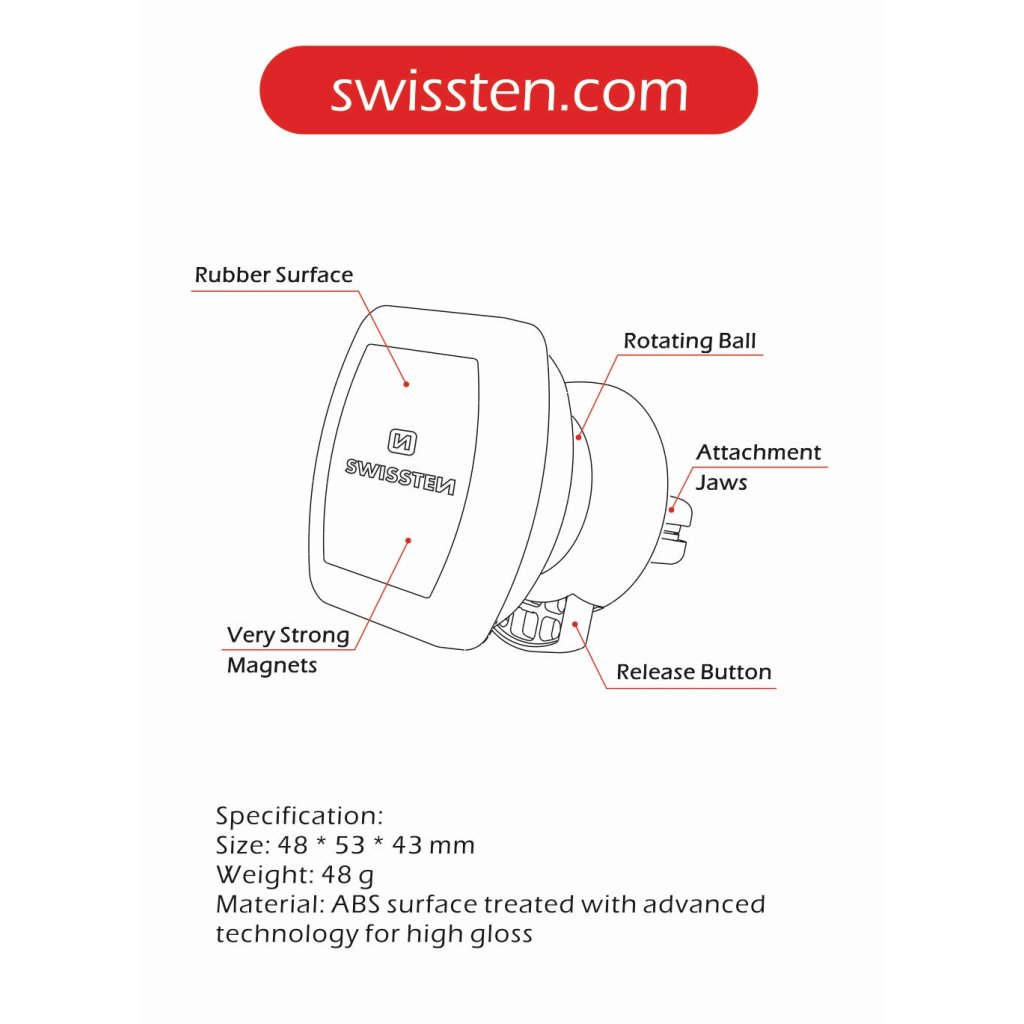 swissten.com

Rubber Surface

Rotating Ball

Attachment Jaws

SWISSTEN

Very Strong Magnets

Release Button

Specification:
Size: 48 * 53 * 43 mm
Weight: 48 g
Material: ABS surface treated with advanced technology for high gloss