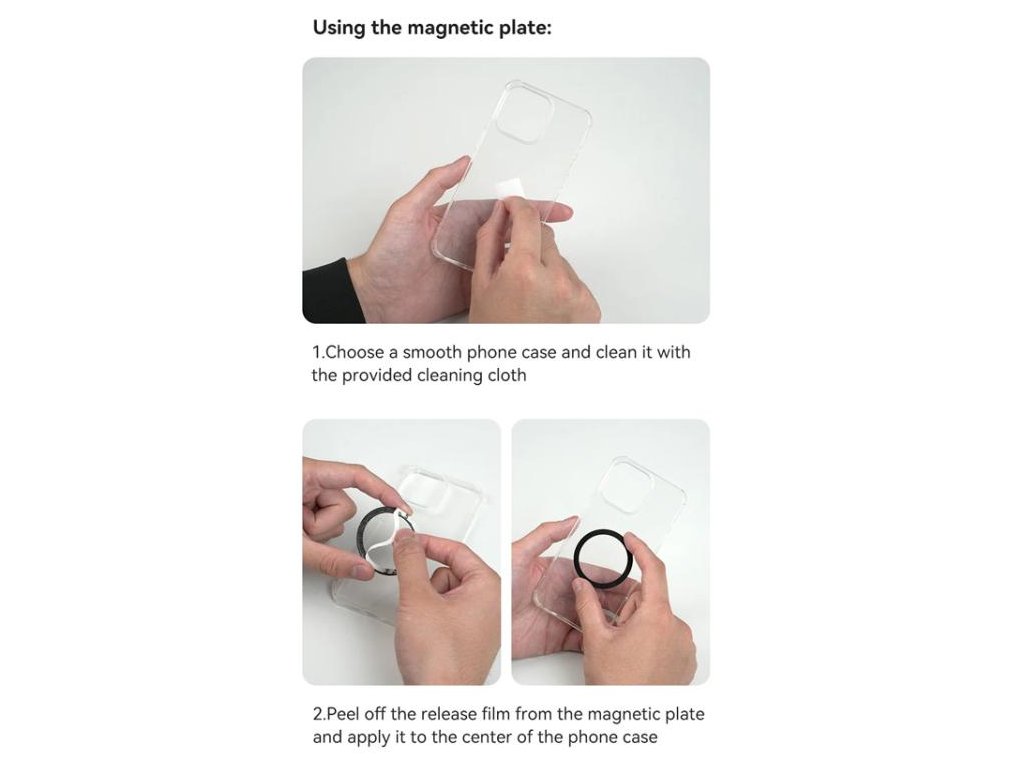 Using the magnetic plate:

1.Choose a smooth phone case and clean it with the provided cleaning cloth

2.Peel off the release film from the magnetic plate and apply it to the center of the phone case