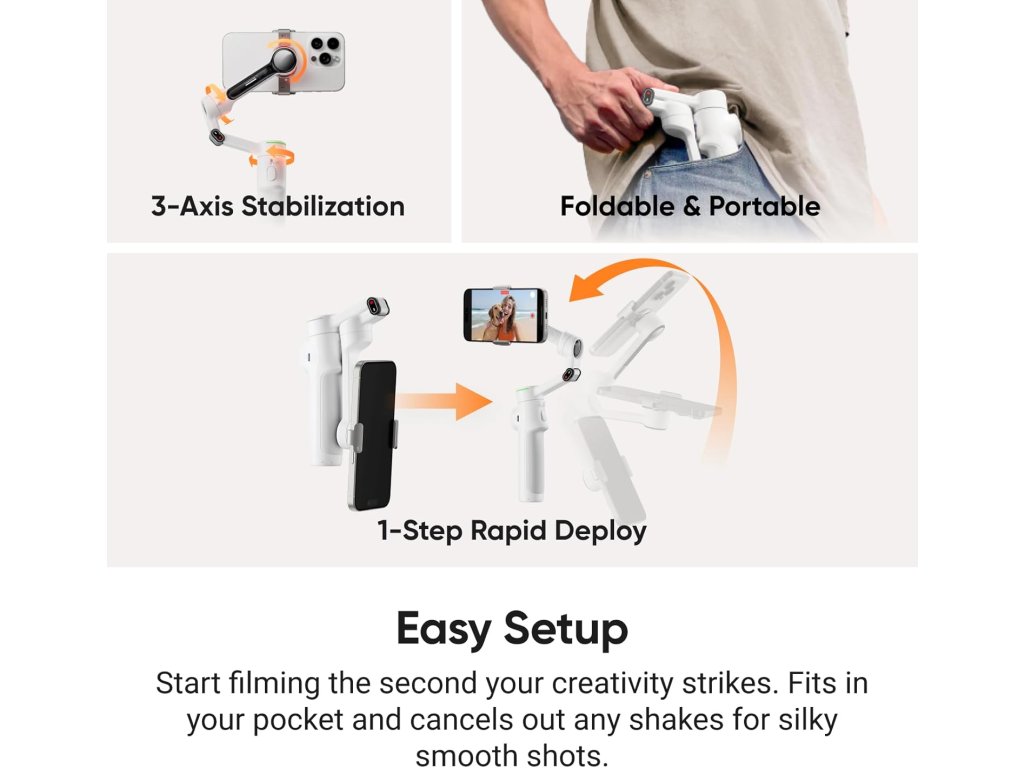 3-Axis Stabilization

Foldable & Portable

1-Step Rapid Deploy

Easy Setup

Start filming the second your creativity strikes. Fits in your pocket and cancels out any shakes for silky smooth shots.