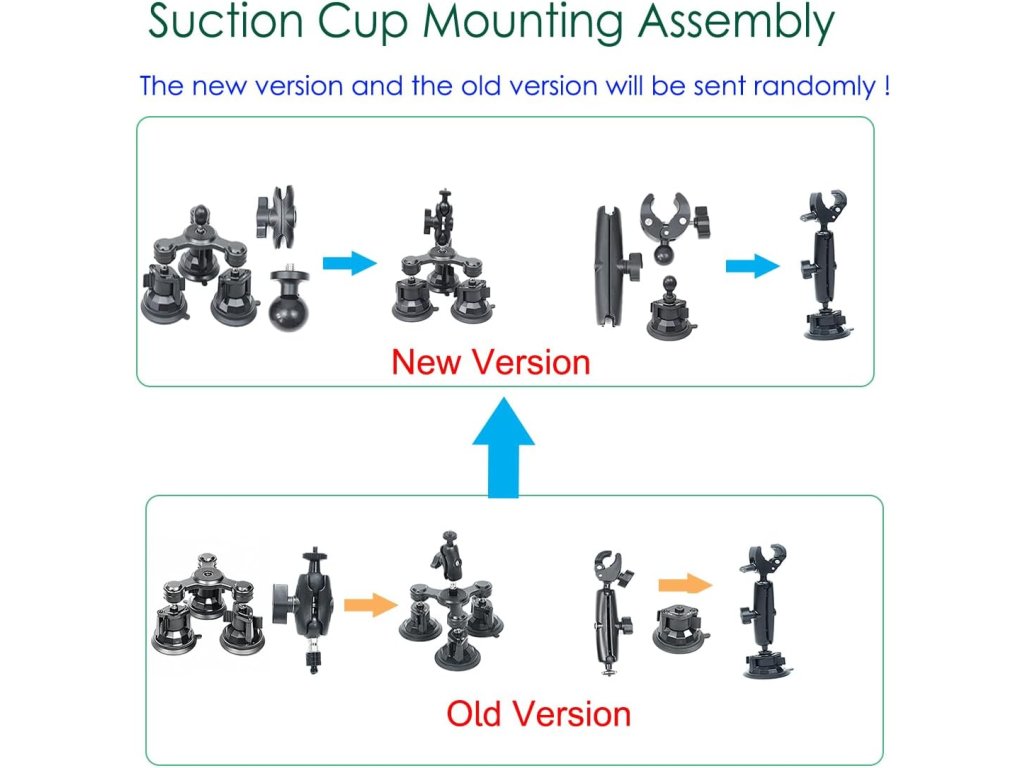 Suction Cup Mounting Assembly

The new version and the old version will be sent randomly !

New Version

Old Version