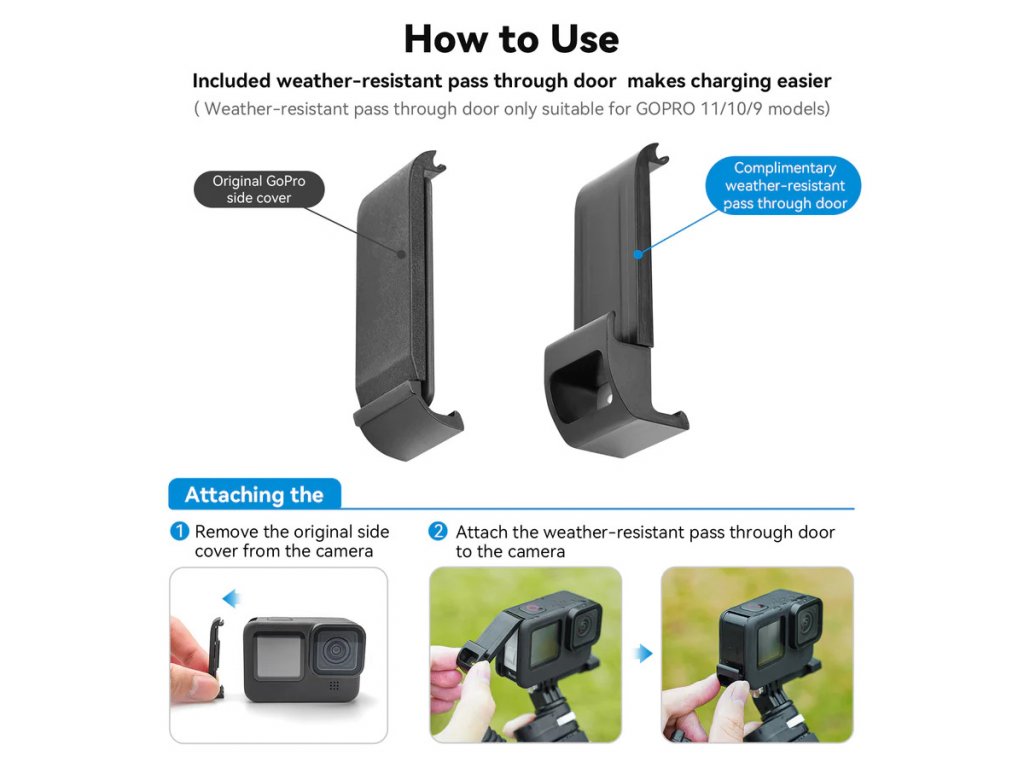 How to Use

Included weather-resistant pass through door makes charging easier

( Weather-resistant pass through door only suitable for GOPRO 11/10/9 models)

Original GoPro side cover

Complimentary weather-resistant pass through door

Attaching the

1 Remove the original side cover from the camera

2 Attach the weather-resistant pass through door to the camera