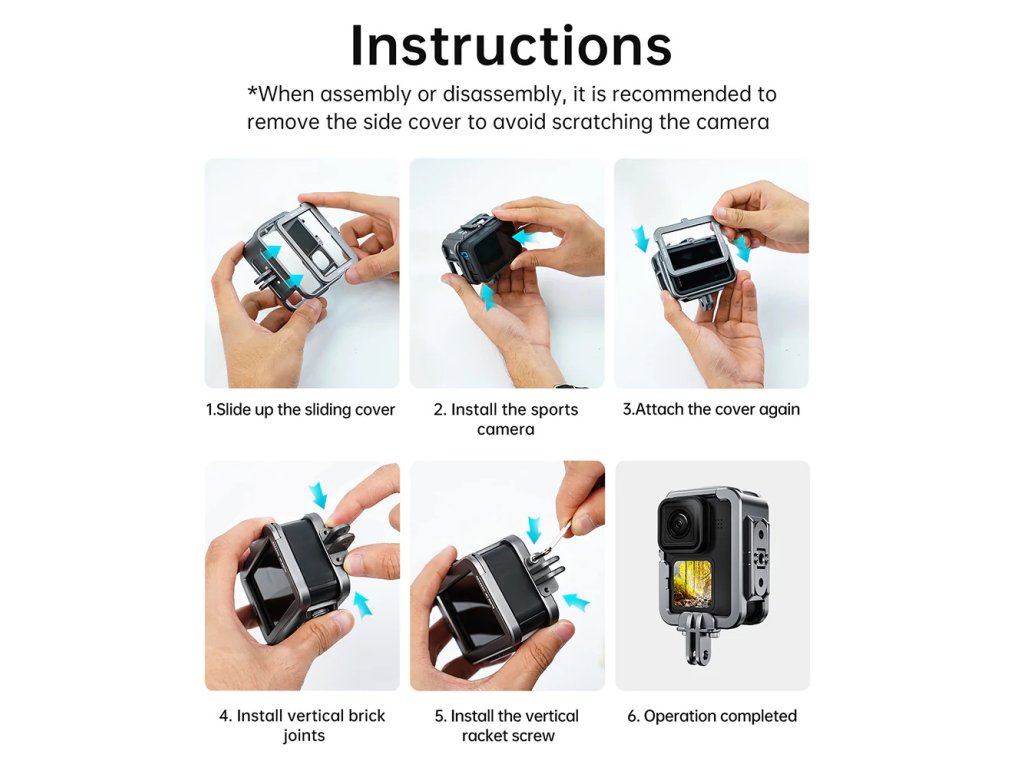 Instructions

*When assembly or disassembly, it is recommended to remove the side cover to avoid scratching the camera

1.Slide up the sliding cover

2. Install the sports camera

3.Attach the cover again

4. Install vertical brick joints

5. Install the vertical racket screw

6. Operation completed