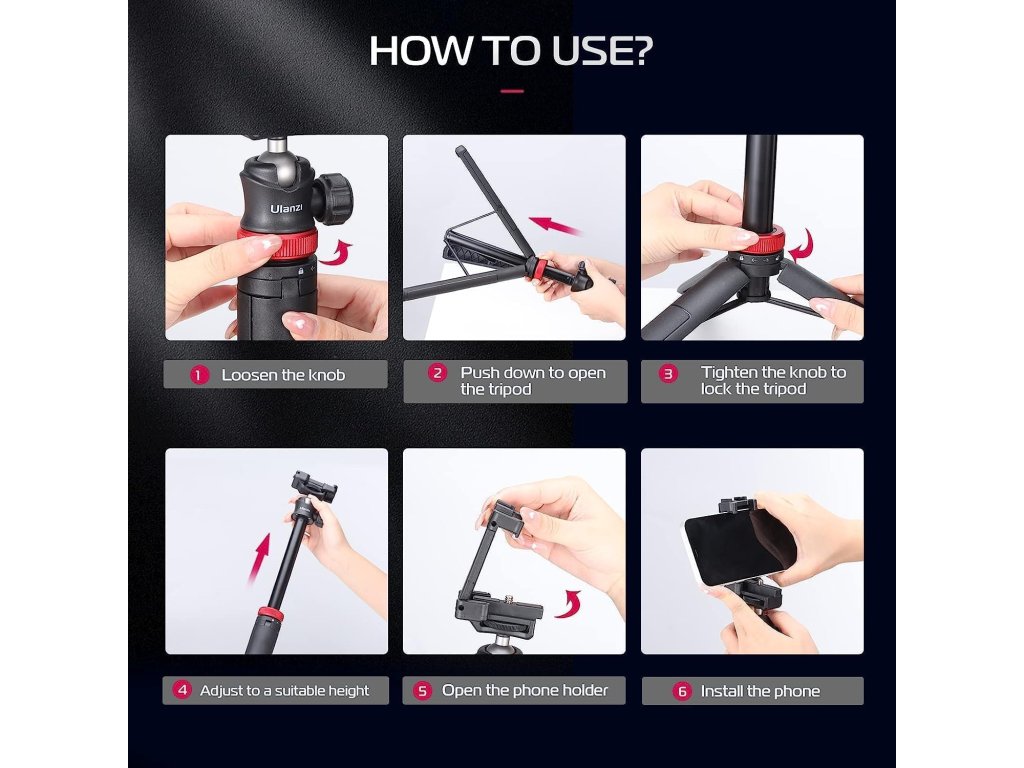 HOW TO USE?

Ulanzi

1 Loosen the knob

2 Push down to open the tripod

3 Tighten the knob to lock the tripod

4 Adjust to a suitable height

5 Open the phone holder

6 Install the phone