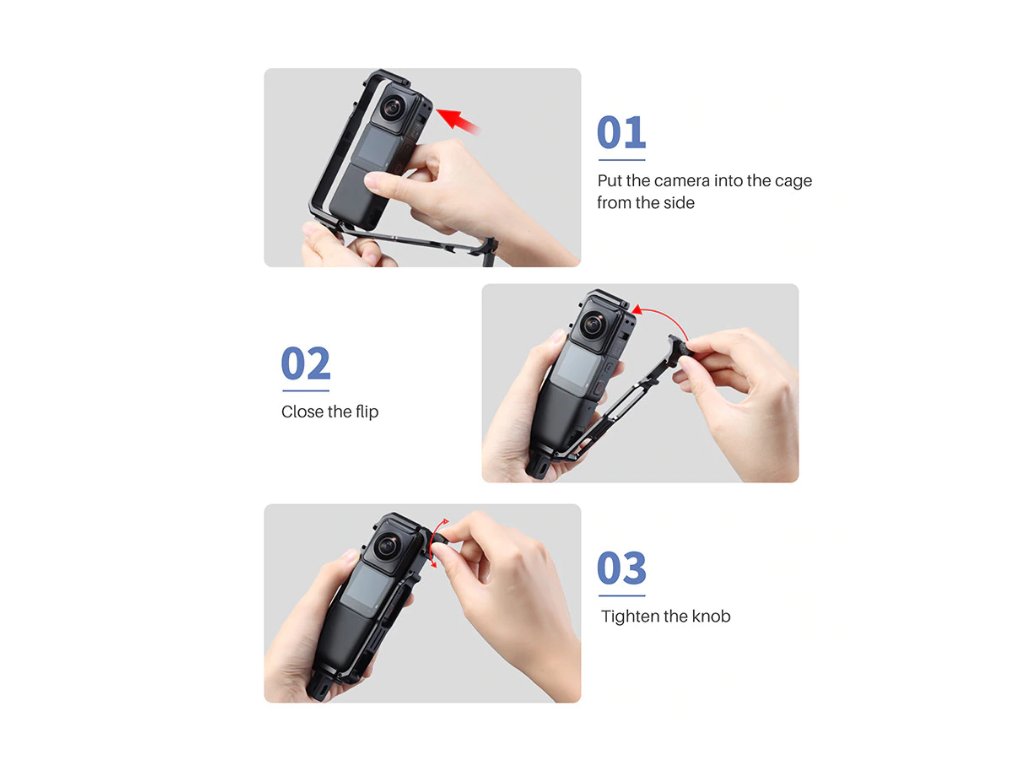 01

Put the camera into the cage from the side

02

Close the flip

03

Tighten the knob