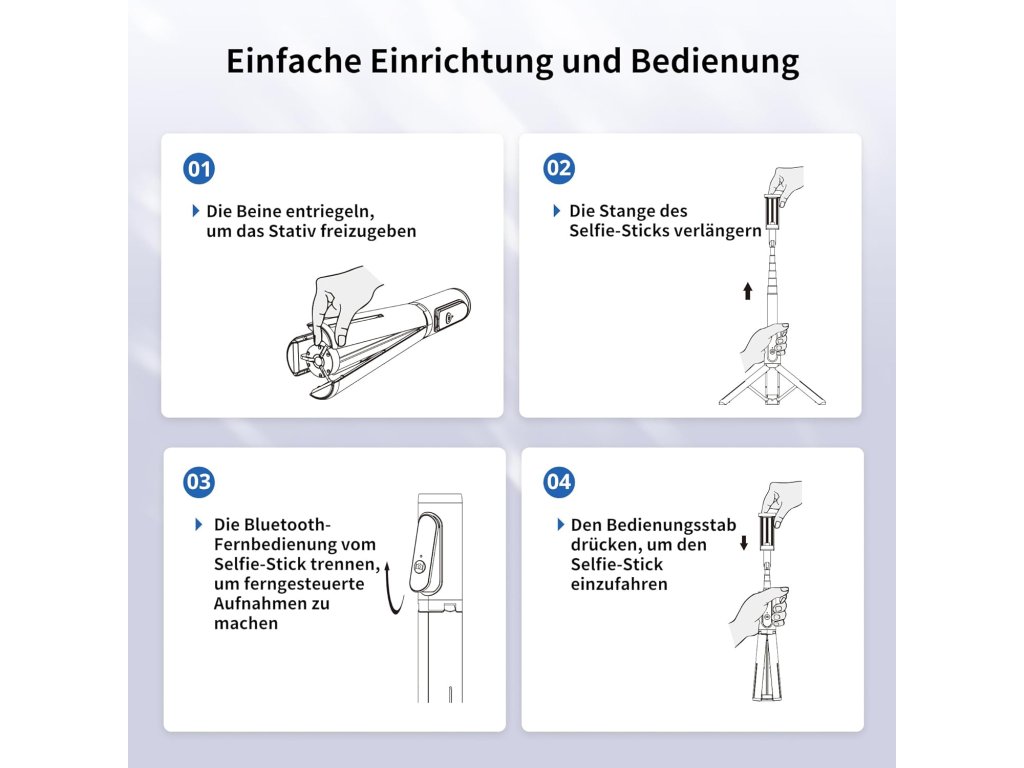 Einfache Einrichtung und Bedienung

01
Die Beine entriegeln, um das Stativ freizugeben

02
Die Stange des Selfie-Sticks verlängern

03
Die Bluetooth-Fernbedienung vom Selfie-Stick trennen, um ferngesteuerte Aufnahmen zu machen

04
Den Bedienungsstab drücken, um den Selfie-Stick einzufahren