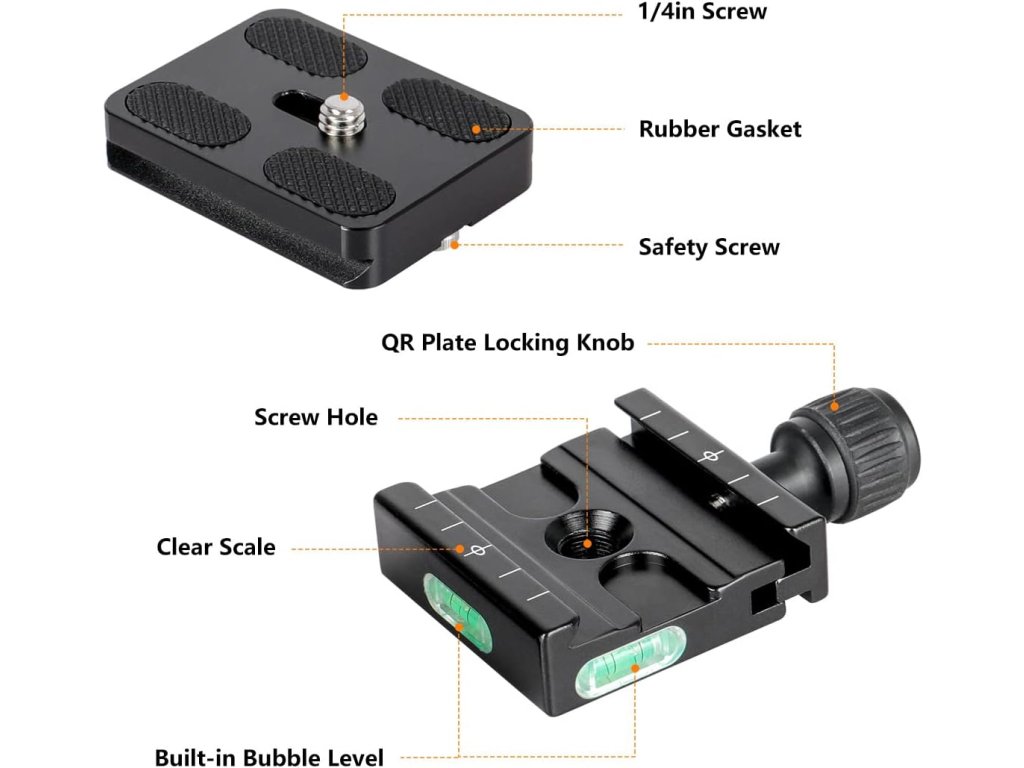 1/4in Screw

Rubber Gasket

Safety Screw

QR Plate Locking Knob

Screw Hole

Clear Scale

Built-in Bubble Level