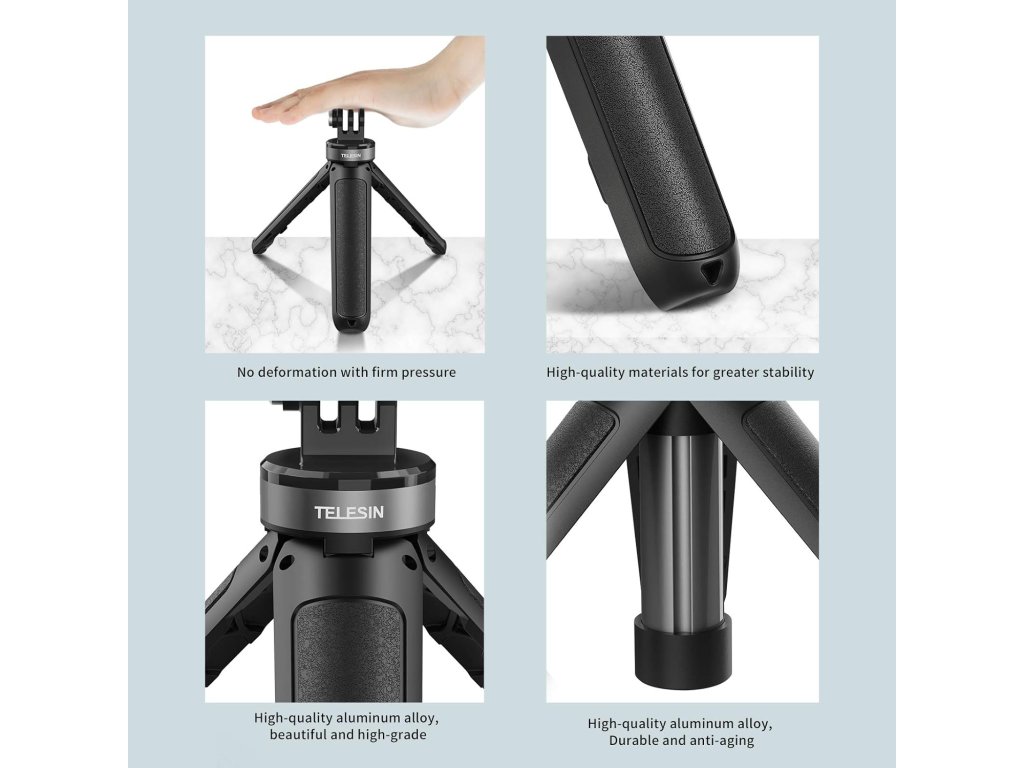 TELESIN

No deformation with firm pressure

High-quality materials for greater stability

TELESIN

High-quality aluminum alloy, beautiful and high-grade

High-quality aluminum alloy, Durable and anti-aging