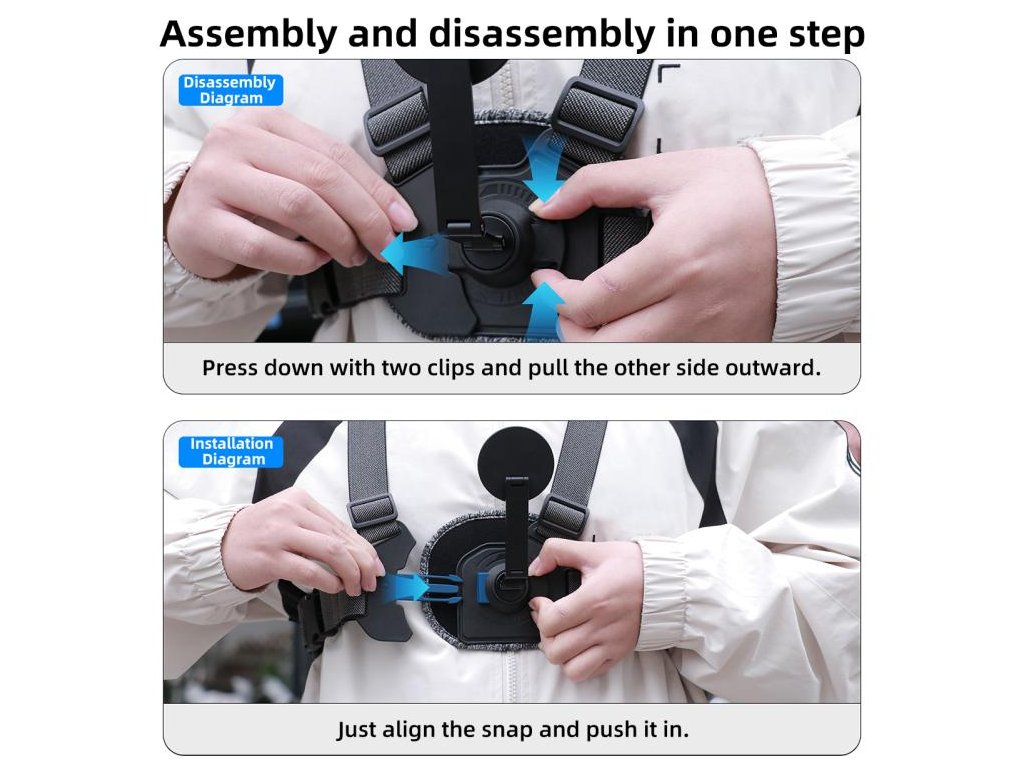 Assembly and disassembly in one step

Disassembly Diagram

Press down with two clips and pull the other side outward.

Installation Diagram

Just align the snap and push it in.