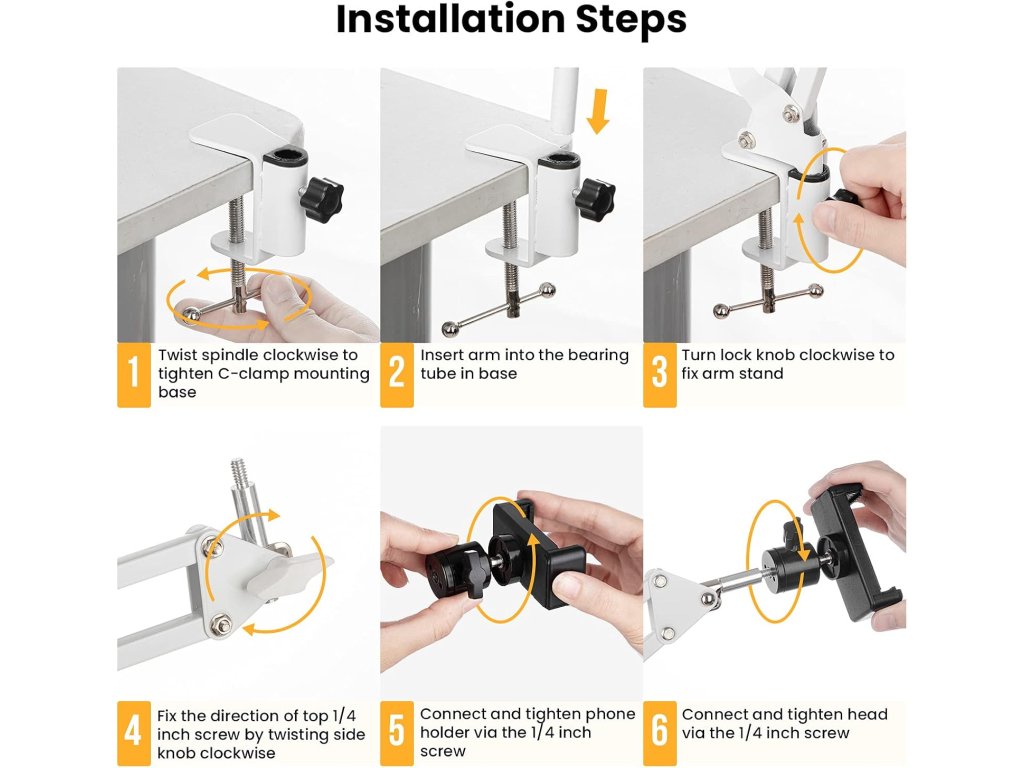 Installation Steps

1 Twist spindle clockwise to tighten C-clamp mounting base

2 Insert arm into the bearing tube in base

3 Turn lock knob clockwise to fix arm stand

4 Fix the direction of top 1/4 inch screw by twisting side knob clockwise

5 Connect and tighten phone holder via the 1/4 inch screw

6 Connect and tighten head via the 1/4 inch screw